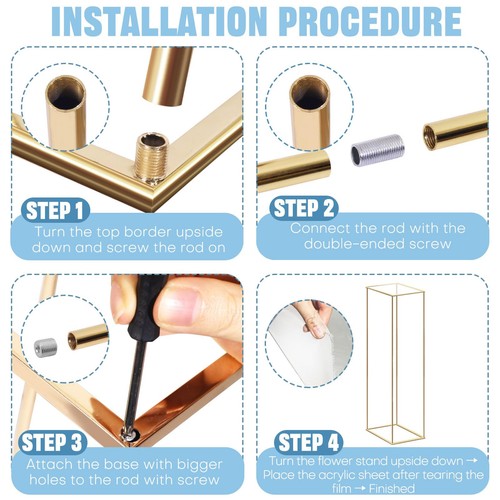 INSTALLATION PROCEDURE

STEP 1
Turn the top border upside down and screw the rod on

STEP 2
Connect the rod with the double-ended screw

STEP 3
Attach the base with bigger holes to the rod with screw

STEP 4
Turn the flower stand upside down → Place the acrylic sheet after tearing the film → Finished