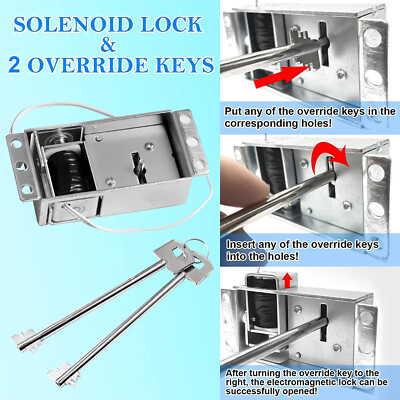 SOLENOID LOCK
&
2 OVERRIDE KEYS

Put any of the override keys in the corresponding holes!

Insert any of the override keys into the holes!

After turning the override key to the right, the electromagnetic lock can be successfully opened!