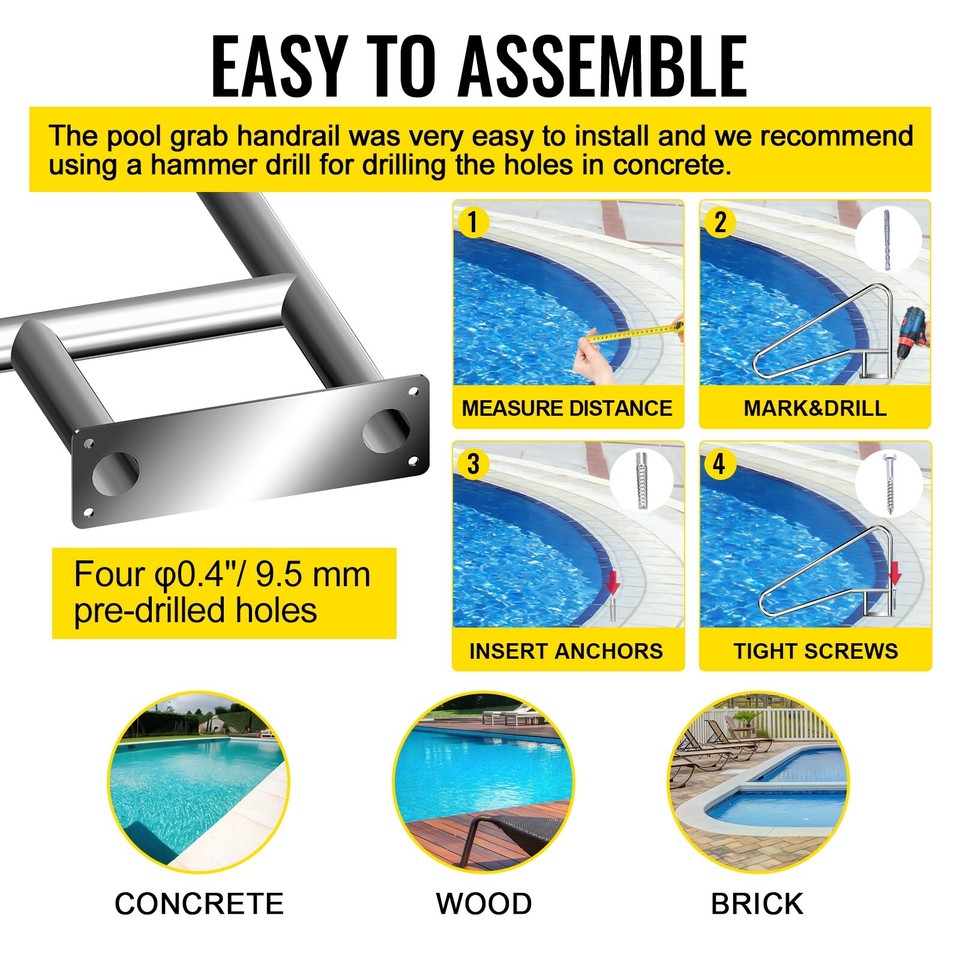 EASY TO ASSEMBLE

The pool grab handrail was very easy to install and we recommend using a hammer drill for drilling the holes in concrete.

1
MEASURE DISTANCE

2
MARK&DRILL

3
INSERT ANCHORS

4
TIGHT SCREWS

Four φ0.4"/ 9.5 mm pre-drilled holes

CONCRETE

WOOD

BRICK