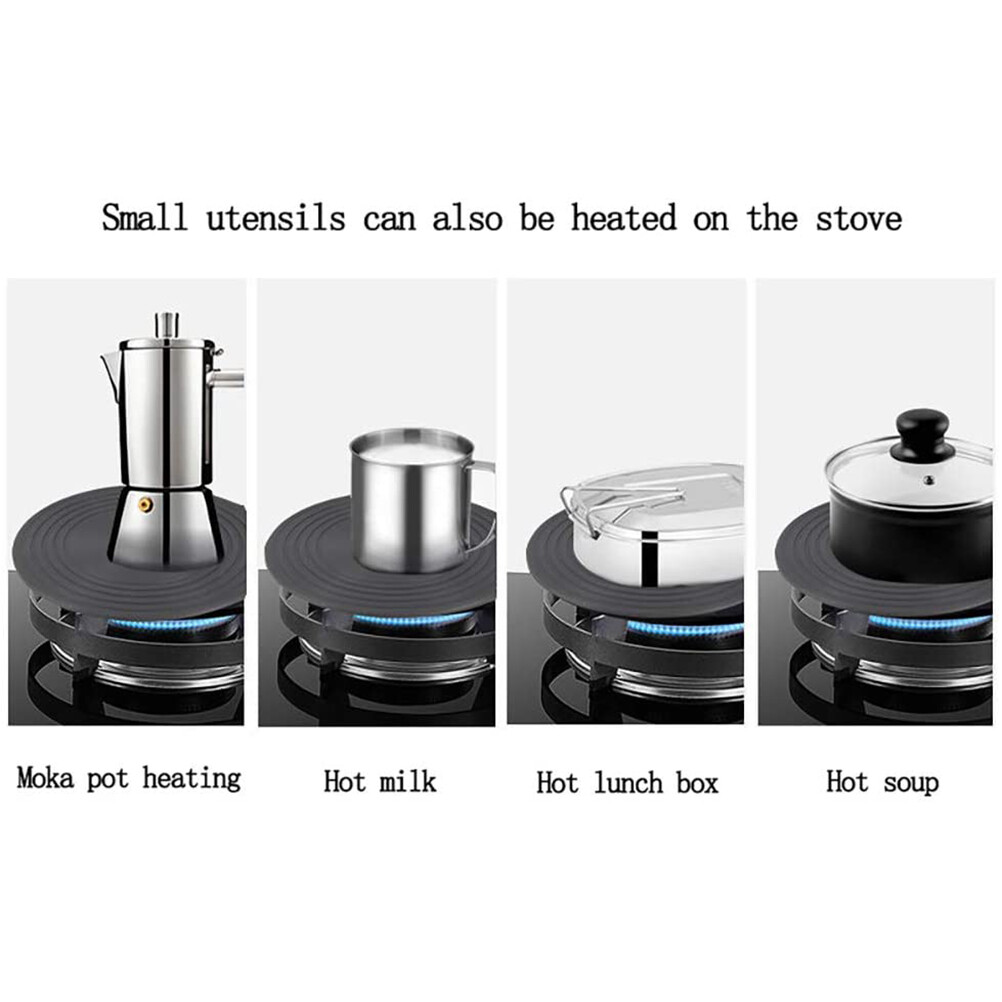 Small utensils can also be heated on the stove

Moka pot heating

Hot milk

Hot lunch box

Hot soup