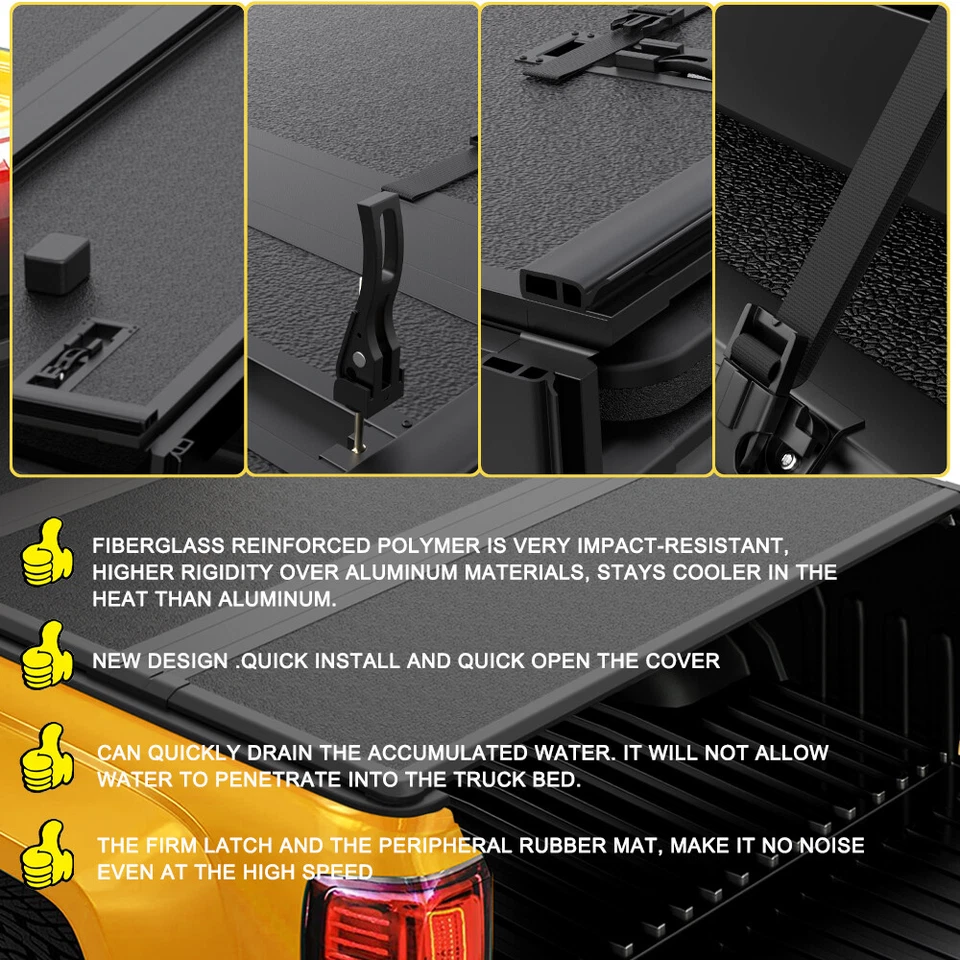 FIBERGLASS REINFORCED POLYMER IS VERY IMPACT-RESISTANT, HIGHER RIGIDITY OVER ALUMINUM MATERIALS, STAYS COOLER IN THE HEAT THAN ALUMINUM.

NEW DESIGN .QUICK INSTALL AND QUICK OPEN THE COVER

CAN QUICKLY DRAIN THE ACCUMULATED WATER. IT WILL NOT ALLOW WATER TO PENETRATE INTO THE TRUCK BED.

THE FIRM LATCH AND THE PERIPHERAL RUBBER MAT, MAKE IT NO NOISE EVEN AT THE HIGH SPEED