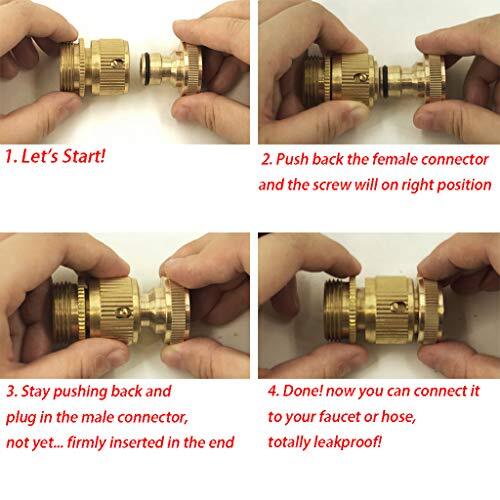 1. Let's Start!

2. Push back the female connector and the screw will on right position

3. Stay pushing back and plug in the male connector, not yet... firmly inserted in the end

4. Done! now you can connect it to your faucet or hose, totally leakproof!