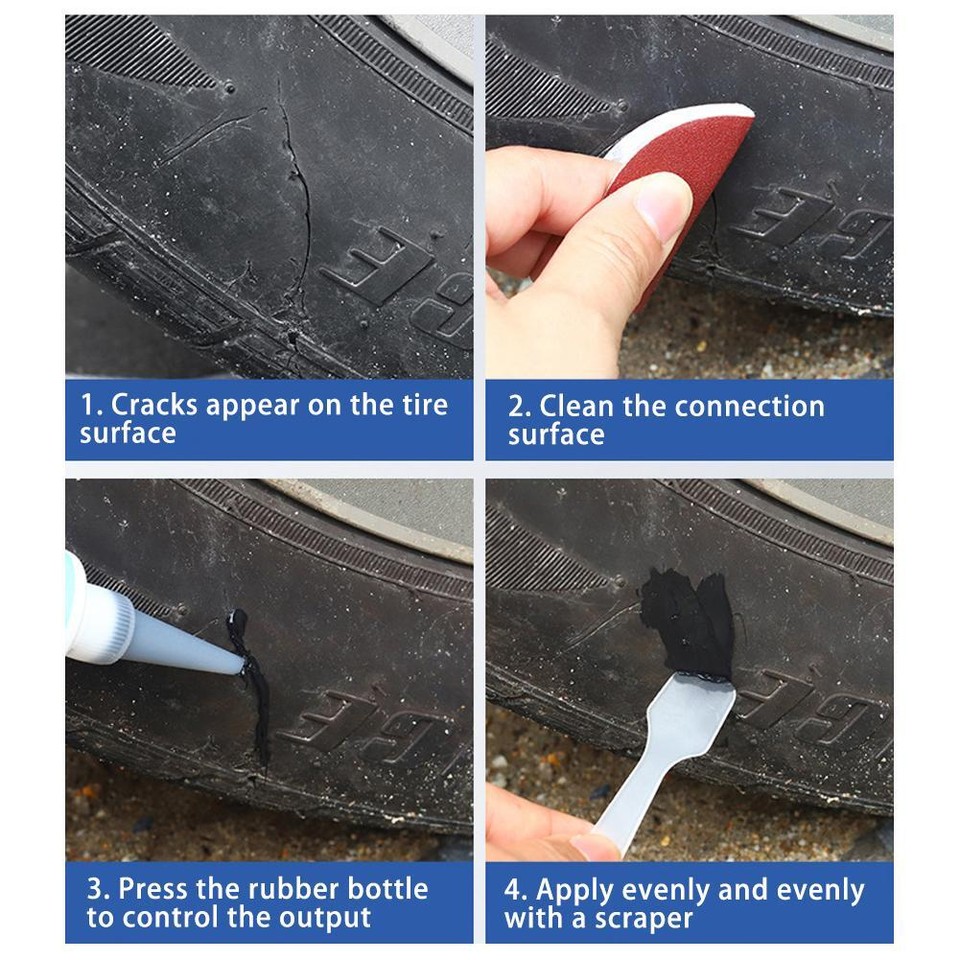 1. Cracks appear on the tire surface

2. Clean the connection surface

3. Press the rubber bottle to control the output

4. Apply evenly and evenly with a scraper