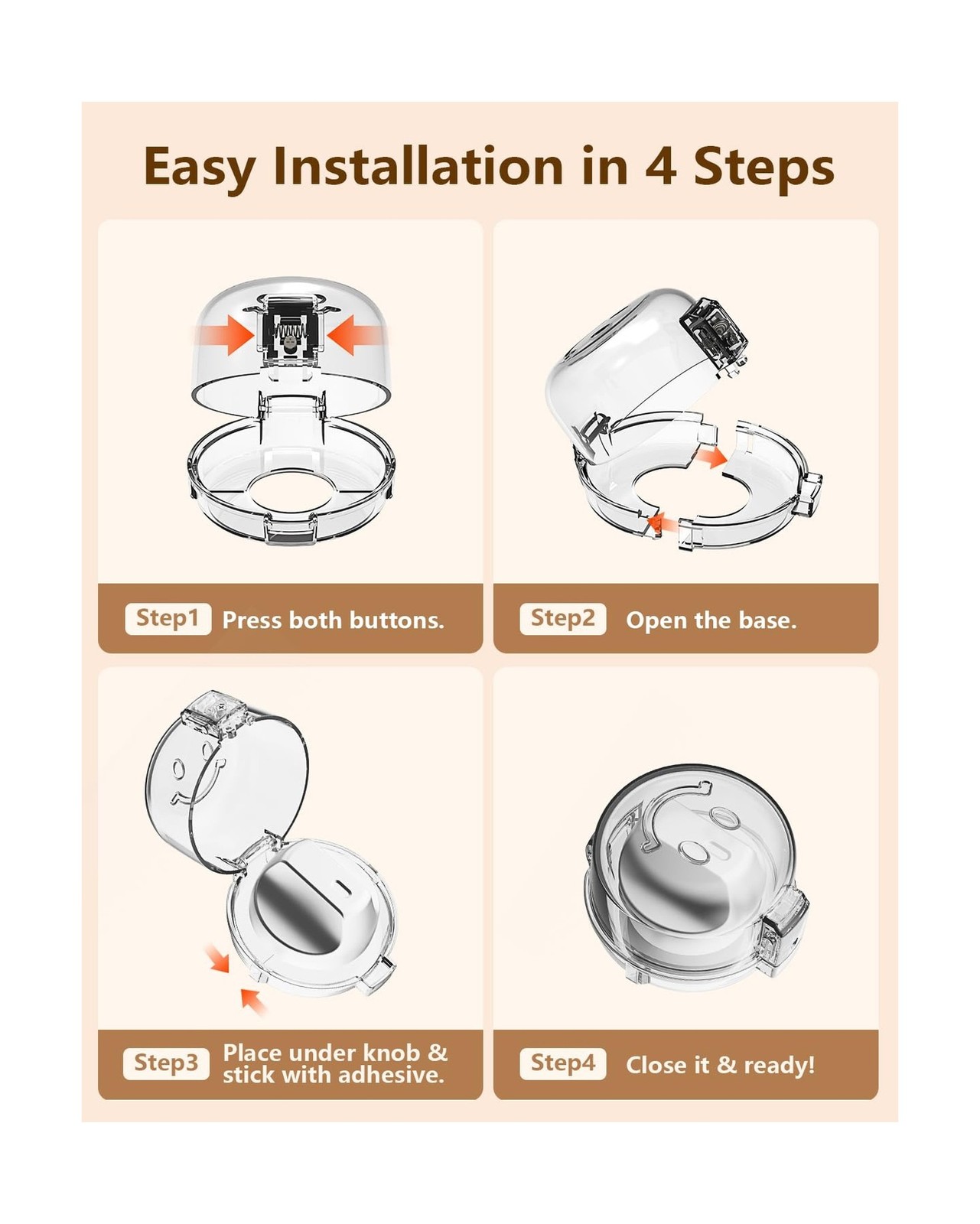 Easy Installation in 4 Steps

Step1 Press both buttons.

Step2 Open the base.

Step3 Place under knob & stick with adhesive.

Step4 Close it & ready!