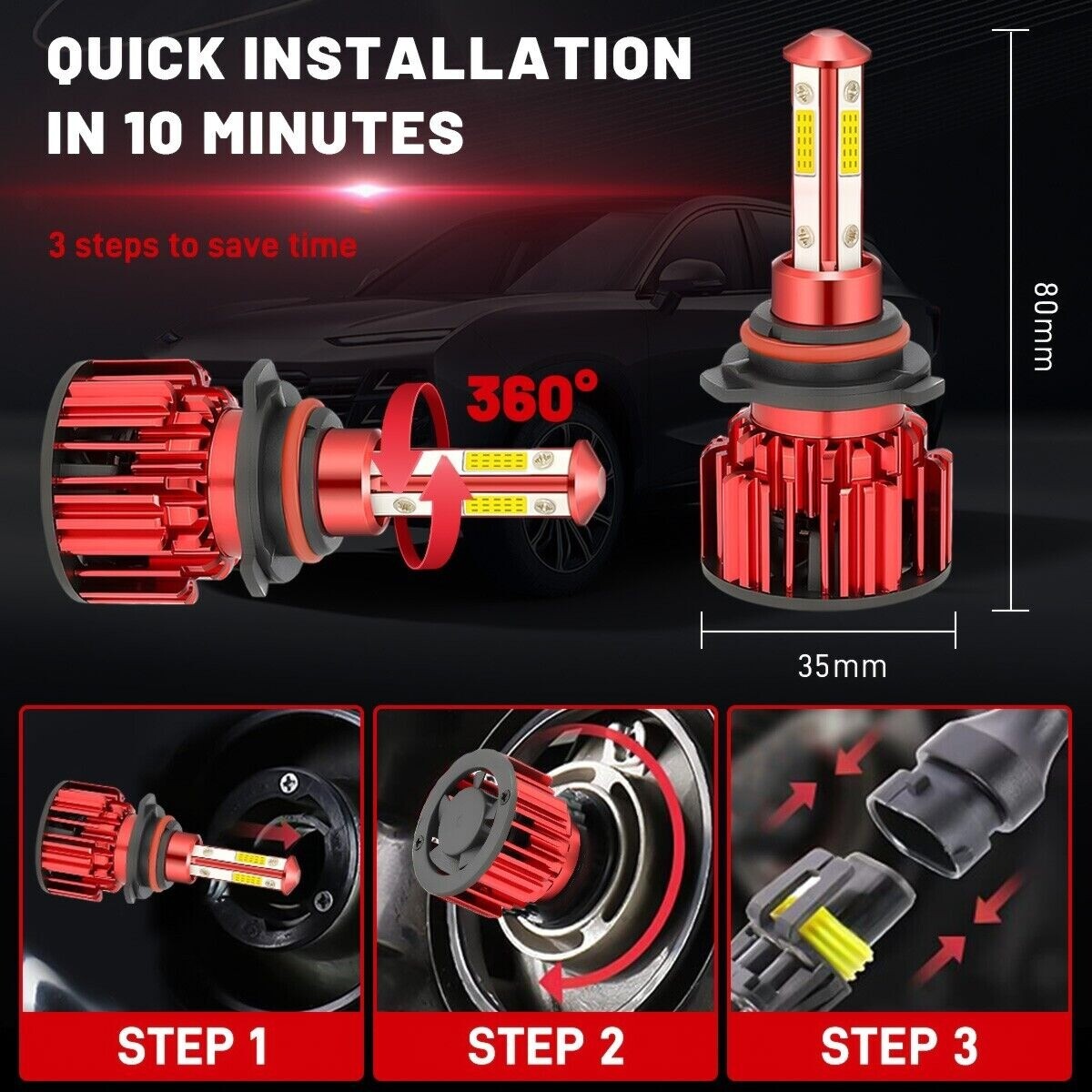 QUICK INSTALLATION IN 10 MINUTES

3 steps to save time

360°

80mm

35mm

STEP 1

STEP 2

STEP 3