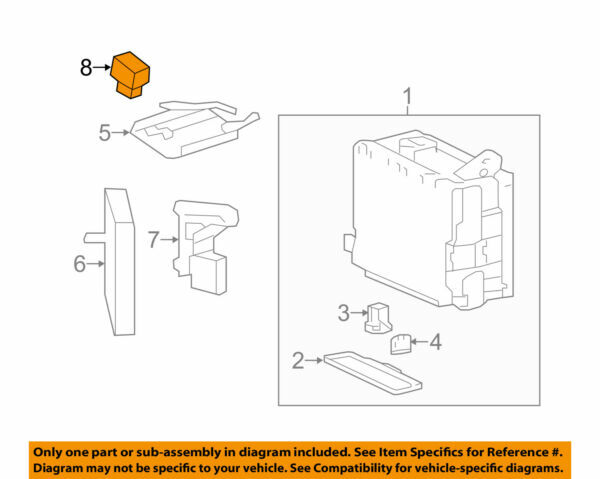 8

5

1

6

7

3

4

2

Only one part or sub-assembly in diagram included. See Item Specifics for Reference #. Diagram may not be specific to your vehicle. See Compatibility for vehicle-specific diagrams.