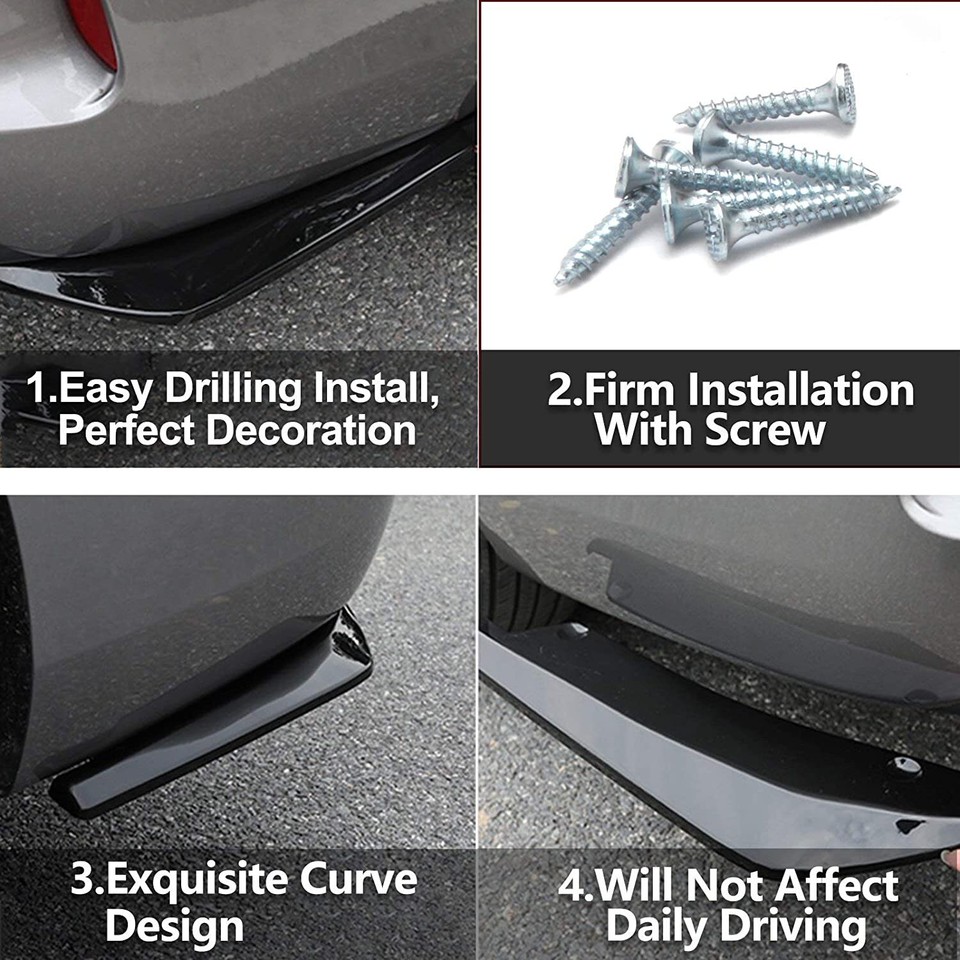 1.Easy Drilling Install, Perfect Decoration

2.Firm Installation With Screw

3.Exquisite Curve Design

4.Will Not Affect Daily Driving