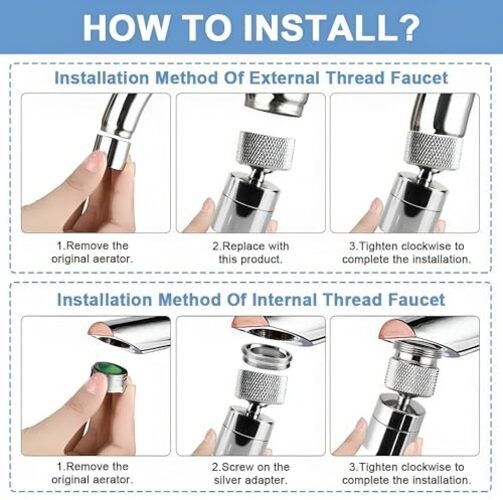 HOW TO INSTALL?

Installation Method Of External Thread Faucet

1.Remove the original aerator.

2.Replace with this product.

3.Tighten clockwise to complete the installation.

Installation Method Of Internal Thread Faucet

1.Remove the original aerator.

2.Screw on the silver adapter.

3.Tighten clockwise to complete the installation.