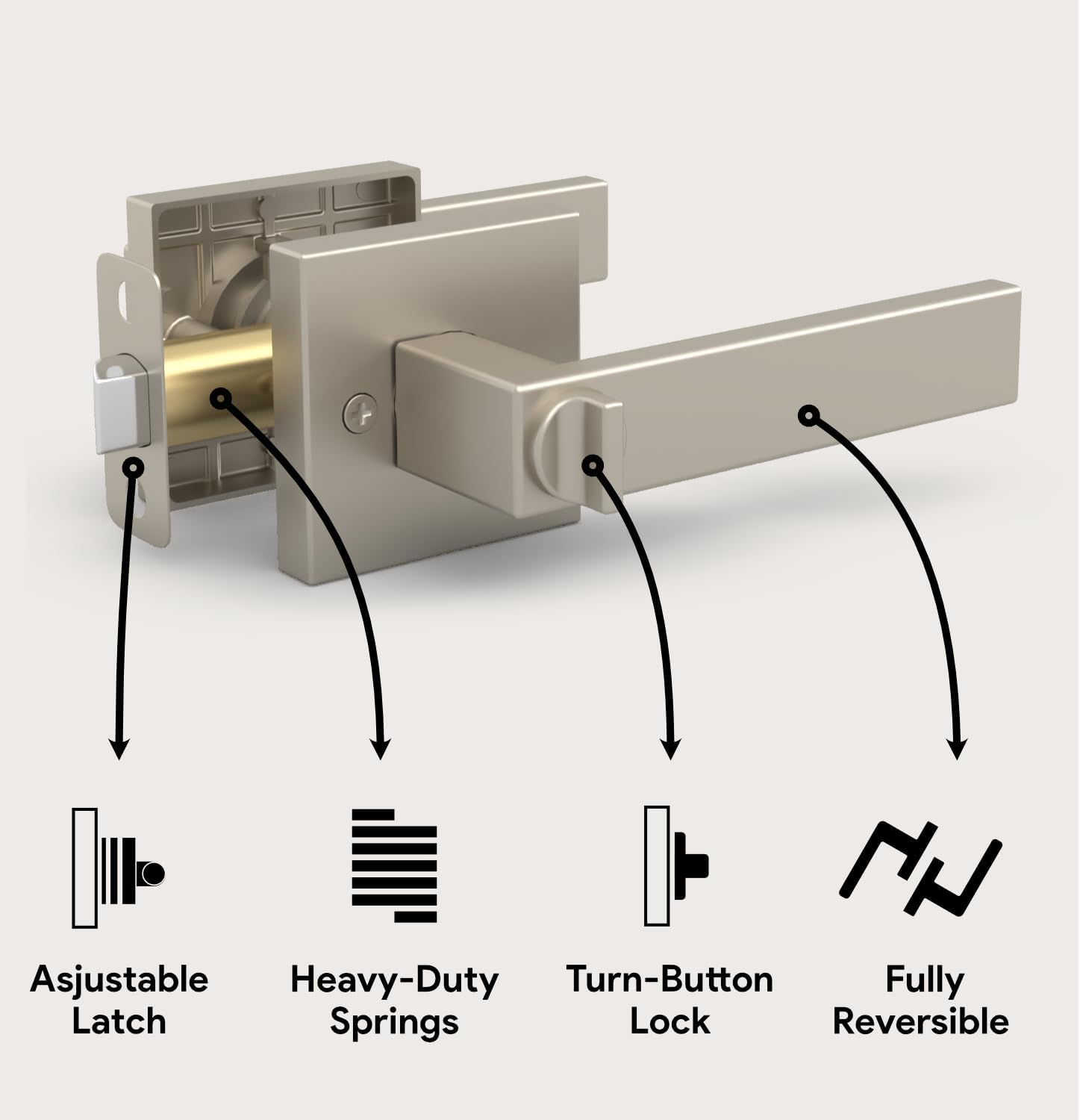 Asjustable Latch

Heavy-Duty Springs

Turn-Button Lock

Fully Reversible