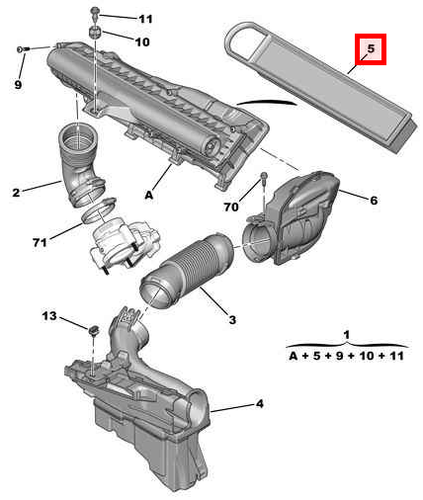 11
10
5
9
2
A
70
6
71
3
13
1
A + 5 + 9 + 10 + 11
4