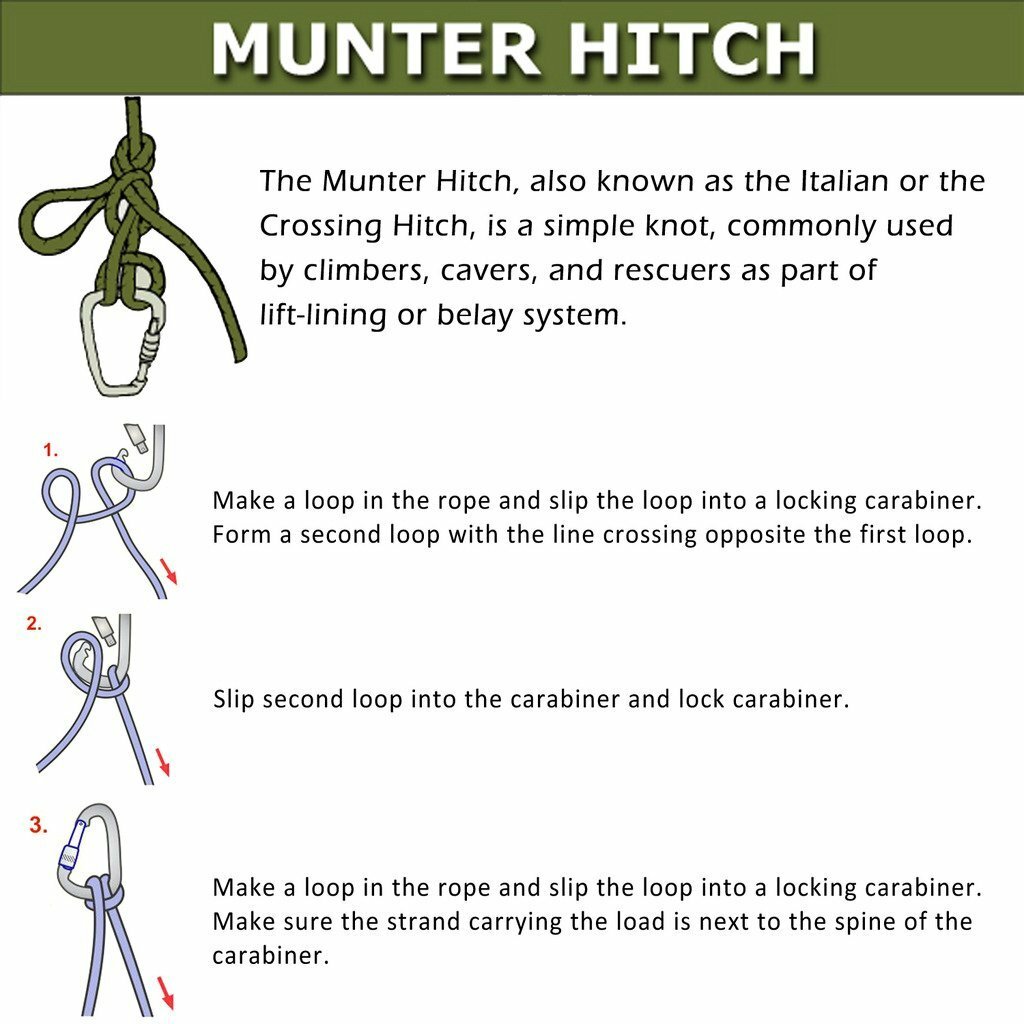 MUNTER HITCH

The Munter Hitch, also known as the Italian or the Crossing Hitch, is a simple knot, commonly used by climbers, cavers, and rescuers as part of lift-lining or belay system.

1.

Make a loop in the rope and slip the loop into a locking carabiner. Form a second loop with the line crossing opposite the first loop.

2.

Slip second loop into the carabiner and lock carabiner.

3.

Make a loop in the rope and slip the loop into a locking carabiner. Make sure the strand carrying the load is next to the spine of the carabiner.