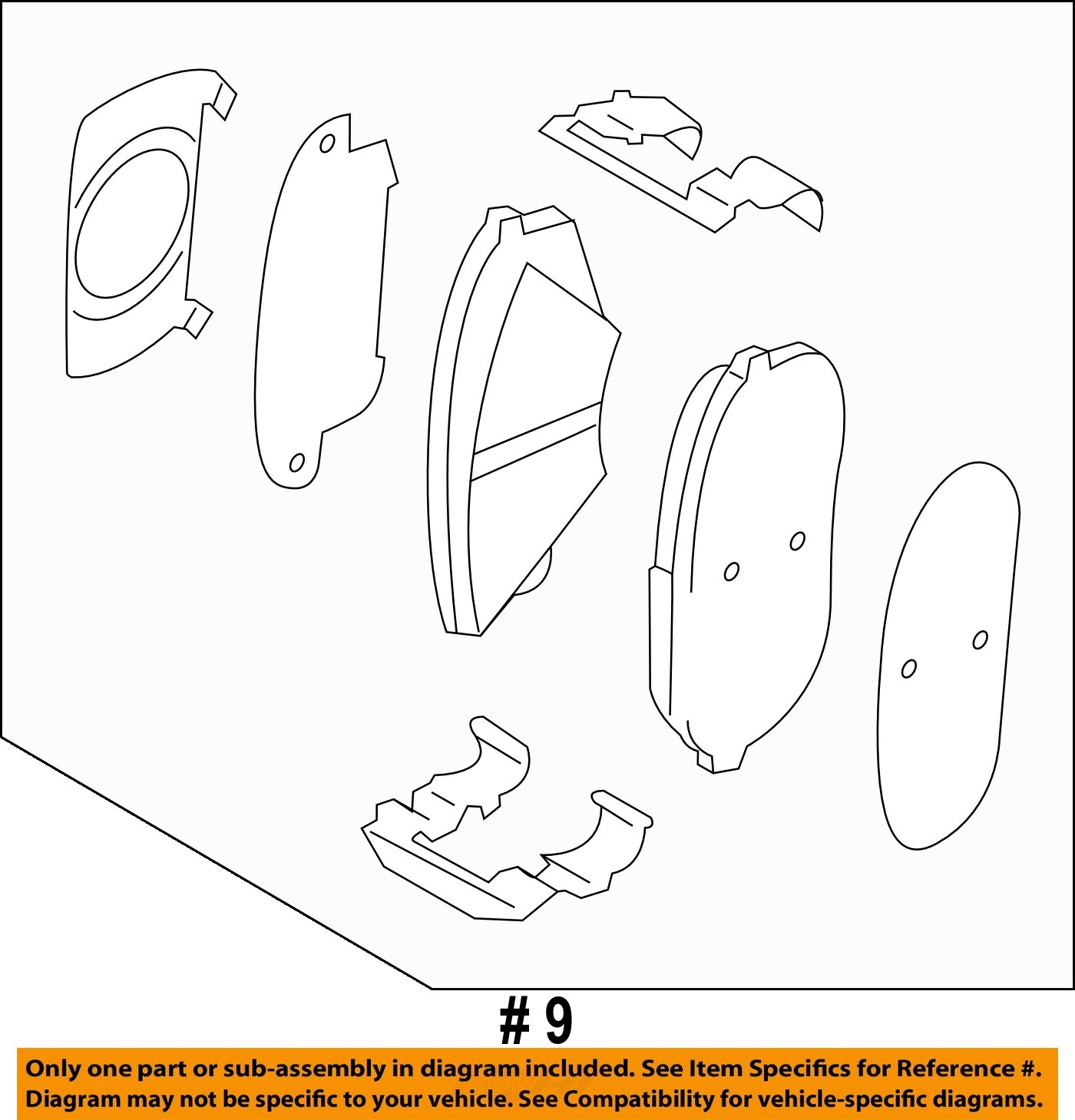 # 9

Only one part or sub-assembly in diagram included. See Item Specifics for Reference #.
Diagram may not be specific to your vehicle. See Compatibility for vehicle-specific diagrams.