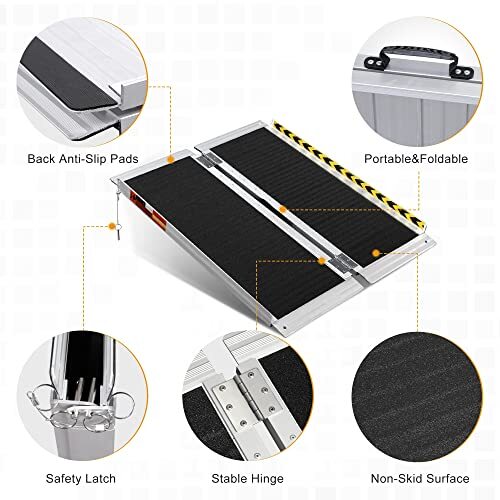 Back Anti-Slip Pads

Portable&Foldable

Safety Latch

Stable Hinge

Non-Skid Surface