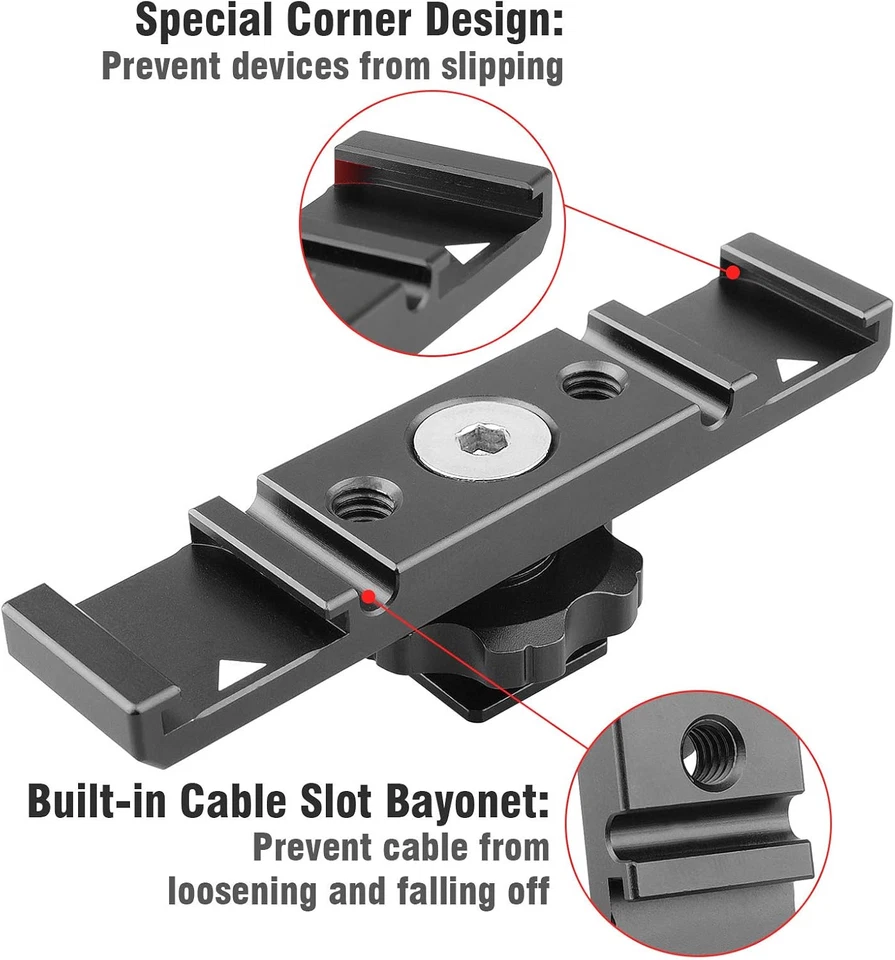 Special Corner Design:
Prevent devices from slipping

Built-in Cable Slot Bayonet:
Prevent cable from loosening and falling off