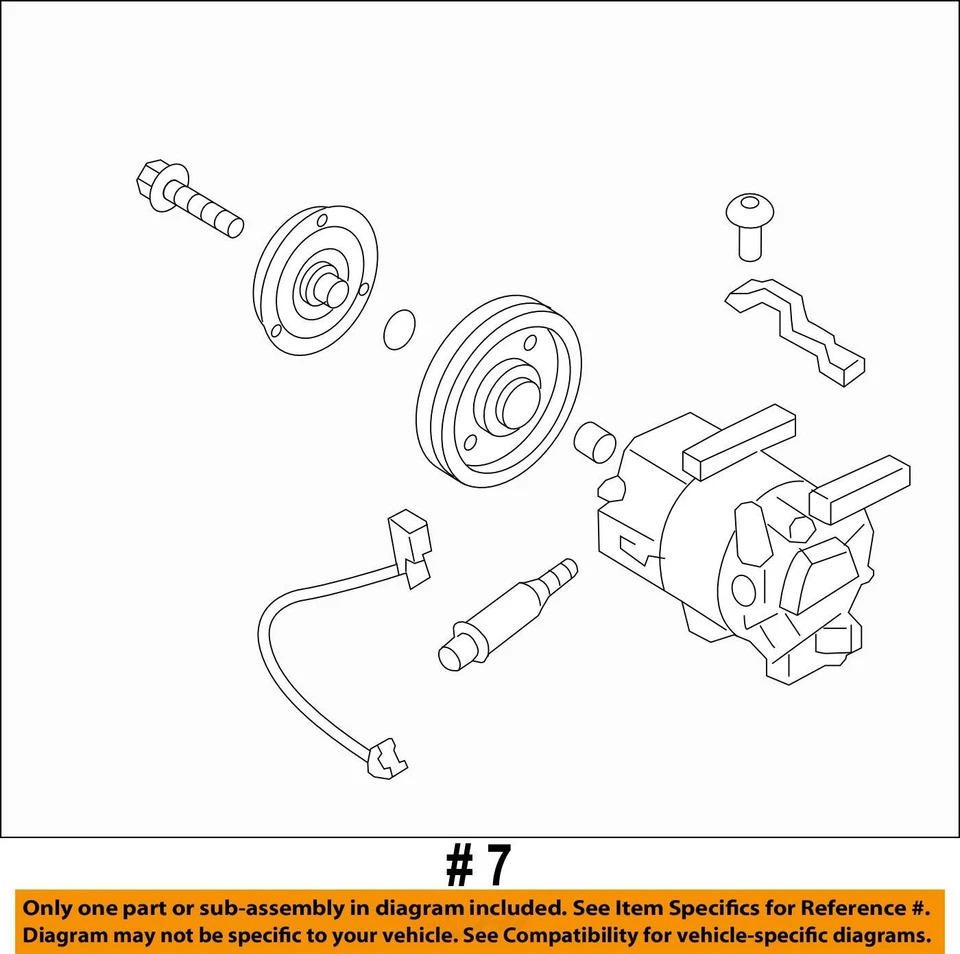 # 7

Only one part or sub-assembly in diagram included. See Item Specifics for Reference #.
Diagram may not be specific to your vehicle. See Compatibility for vehicle-specific diagrams.