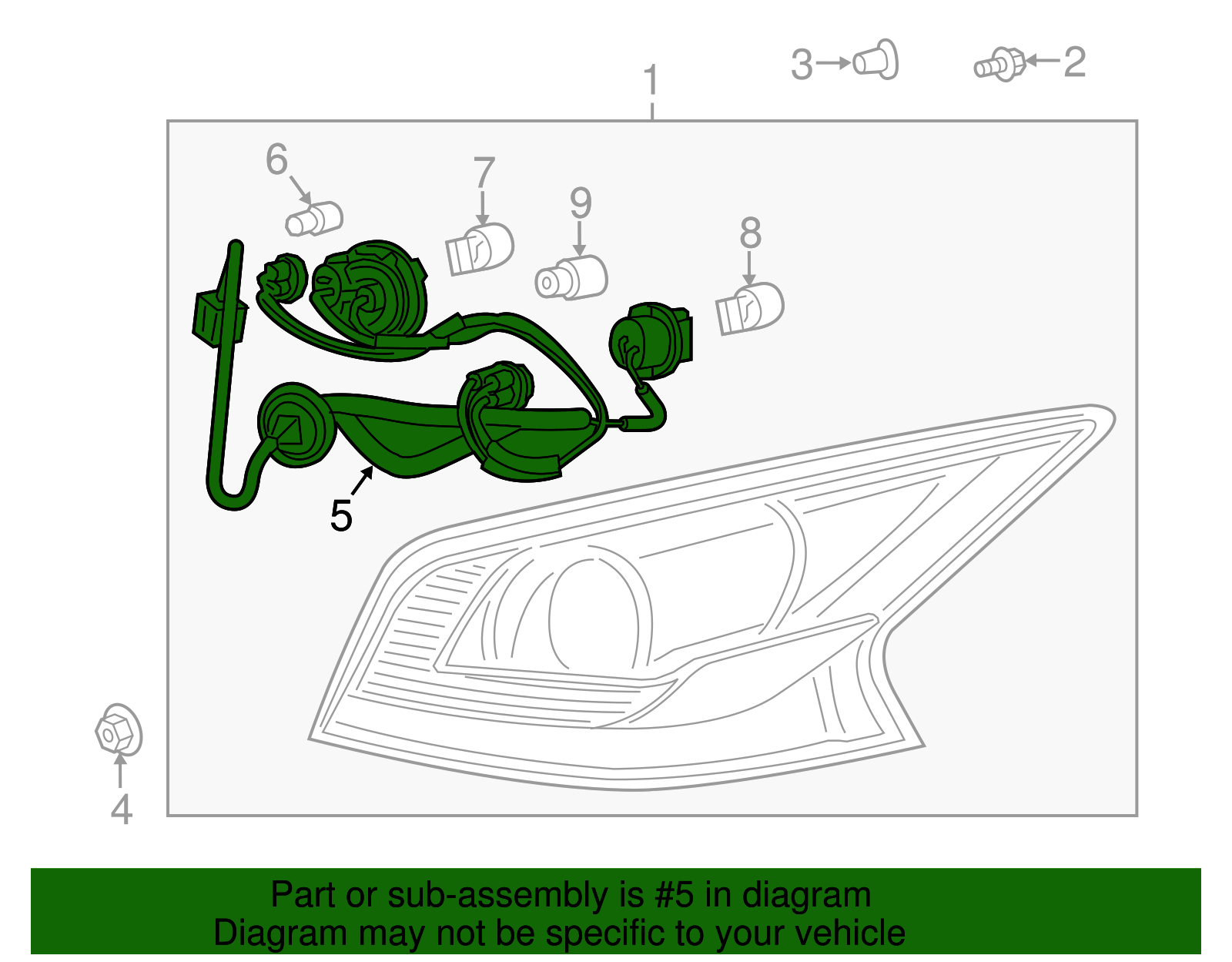 1
3
2
6
7
9
8
5
4

Part or sub-assembly is #5 in diagram
Diagram may not be specific to your vehicle