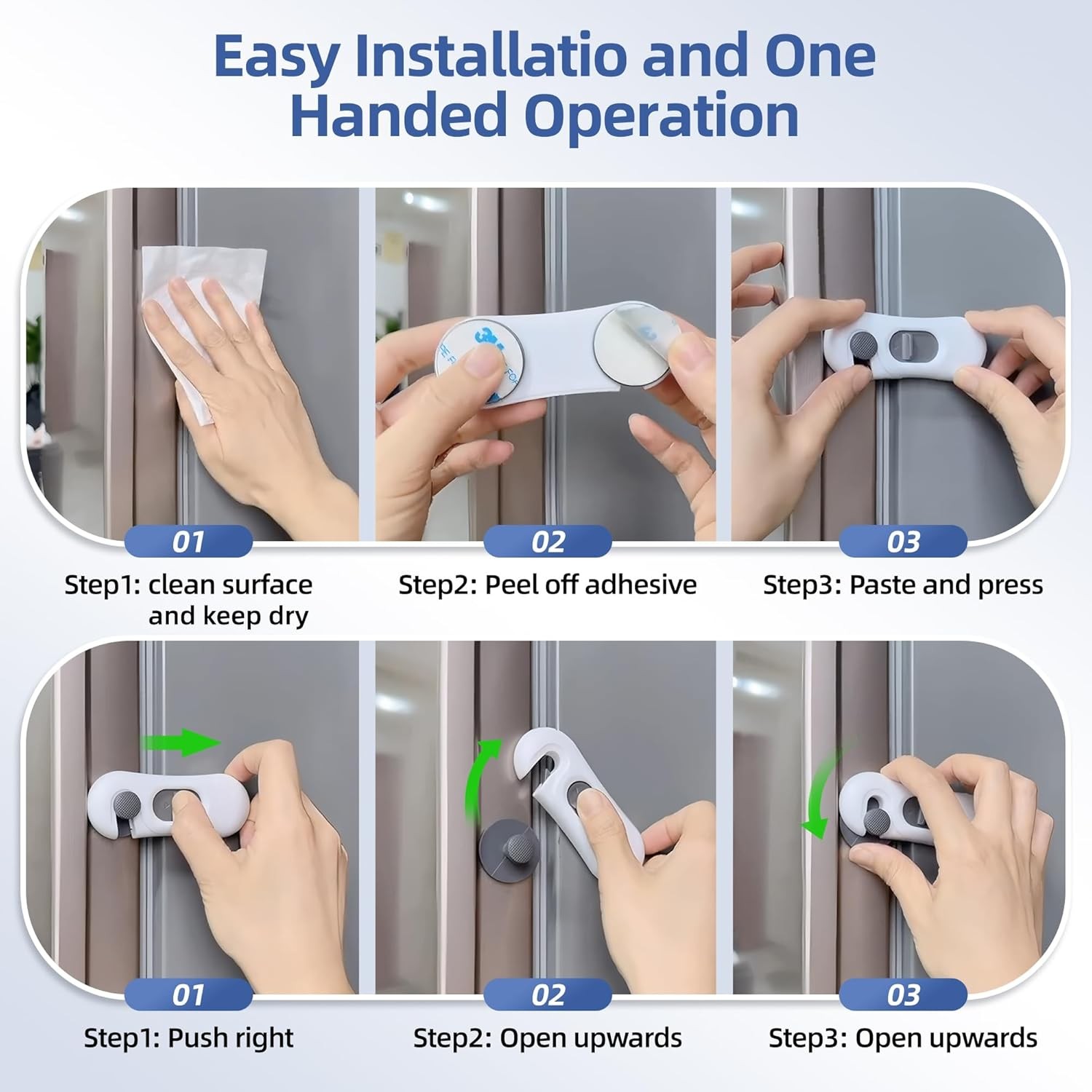 Easy Installatio and One Handed Operation

01

Step1: clean surface and keep dry

02

Step2: Peel off adhesive

03

Step3: Paste and press

01

Step1: Push right

02

Step2: Open upwards

03

Step3: Open upwards