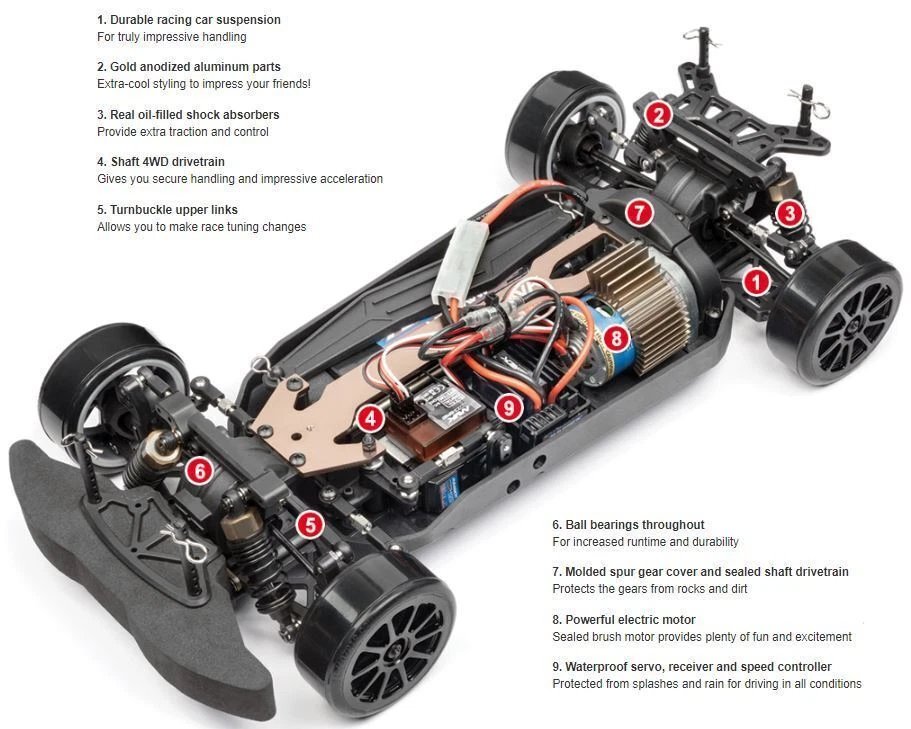 1. Durable racing car suspension
For truly impressive handling

2. Gold anodized aluminum parts
Extra-cool styling to impress your friends!

3. Real oil-filled shock absorbers
Provide extra traction and control

4. Shaft 4WD drivetrain
Gives you secure handling and impressive acceleration

5. Turnbuckle upper links
Allows you to make race tuning changes

2

7

3

1

8

4

9

6

5

6. Ball bearings throughout
For increased runtime and durability

7. Molded spur gear cover and sealed shaft drivetrain
Protects the gears from rocks and dirt

8. Powerful electric motor
Sealed brush motor provides plenty of fun and excitement

9. Waterproof servo, receiver and speed controller
Protected from splashes and rain for driving in all conditions