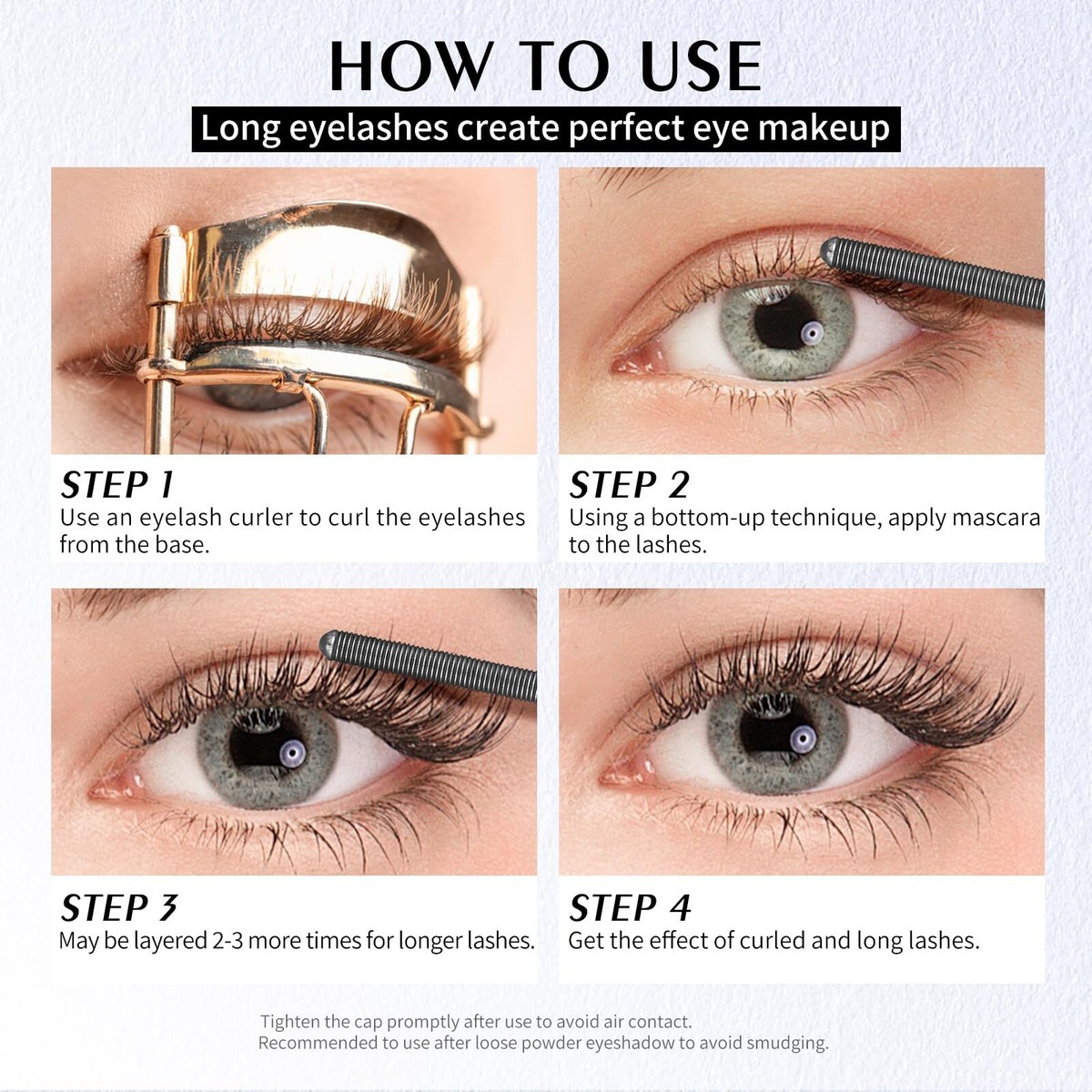 HOW TO USE

Long eyelashes create perfect eye makeup

STEP 1
Use an eyelash curler to curl the eyelashes from the base.

STEP 2
Using a bottom-up technique, apply mascara to the lashes.

STEP 3
May be layered 2-3 more times for longer lashes.

STEP 4
Get the effect of curled and long lashes.

Tighten the cap promptly after use to avoid air contact.
Recommended to use after loose powder eyeshadow to avoid smudging.