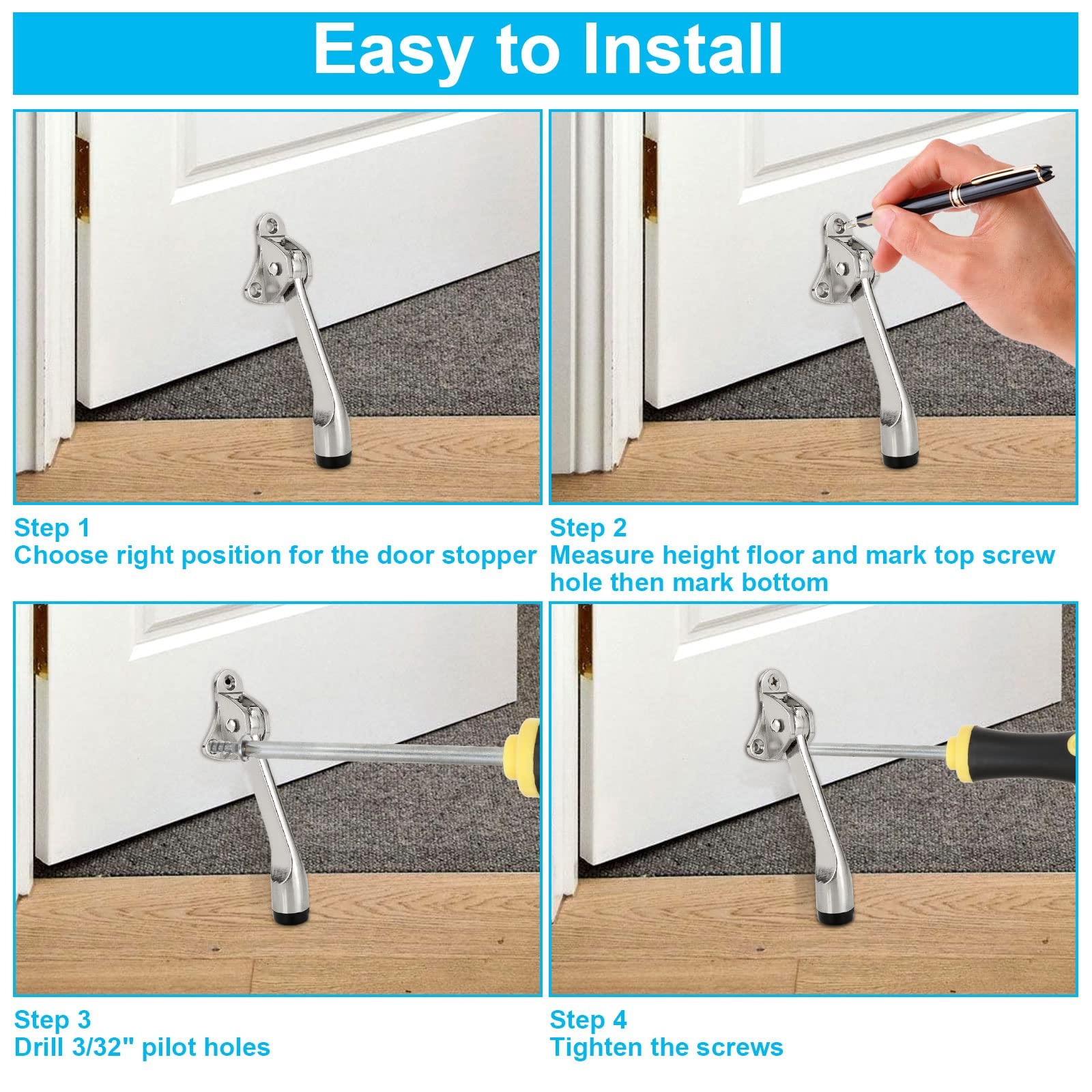 Easy to Install

Step 1
Choose right position for the door stopper

Step 2
Measure height floor and mark top screw hole then mark bottom

Step 3
Drill 3/32" pilot holes

Step 4
Tighten the screws