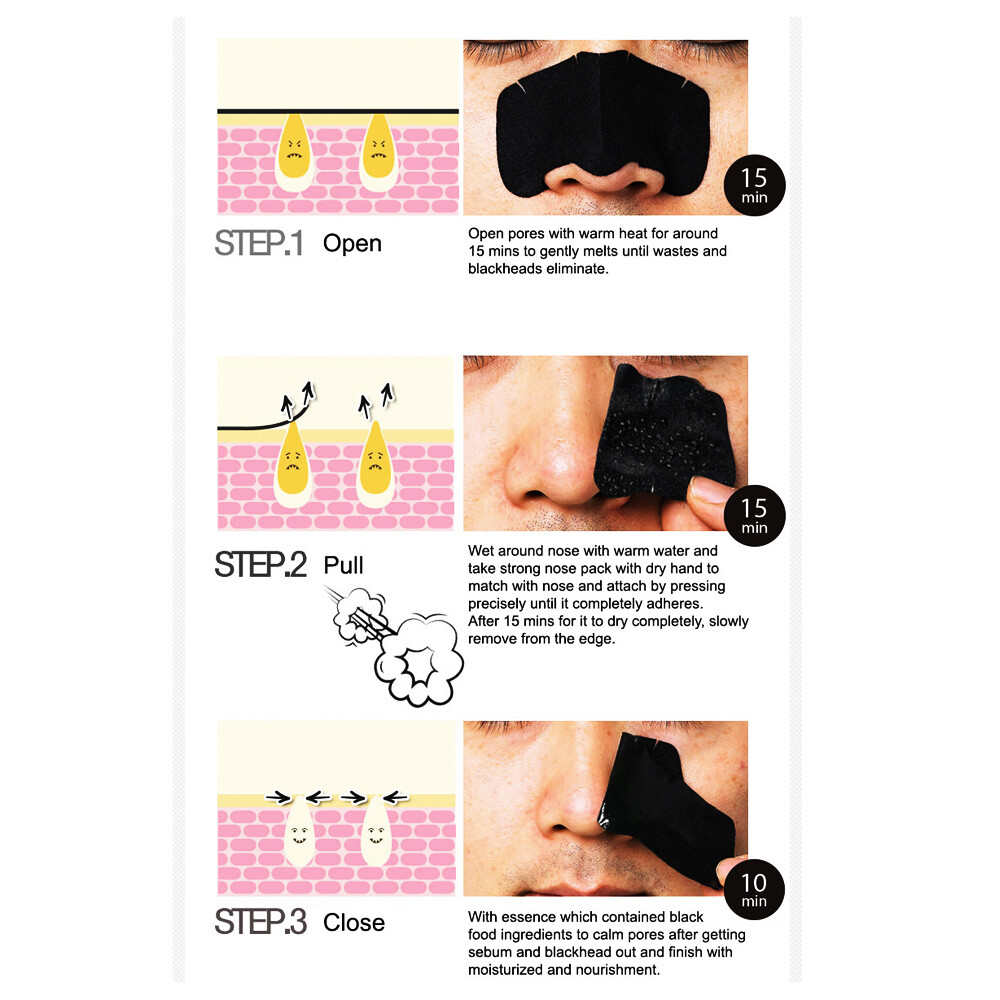 15 min

STEP.1 Open

Open pores with warm heat for around 15 mins to gently melts until wastes and blackheads eliminate.

15 min

STEP.2 Pull

Wet around nose with warm water and take strong nose pack with dry hand to match with nose and attach by pressing precisely until it completely adheres.
After 15 mins for it to dry completely, slowly remove from the edge.

10 min

STEP.3 Close

With essence which contained black food ingredients to calm pores after getting sebum and blackhead out and finish with moisturized and nourishment.