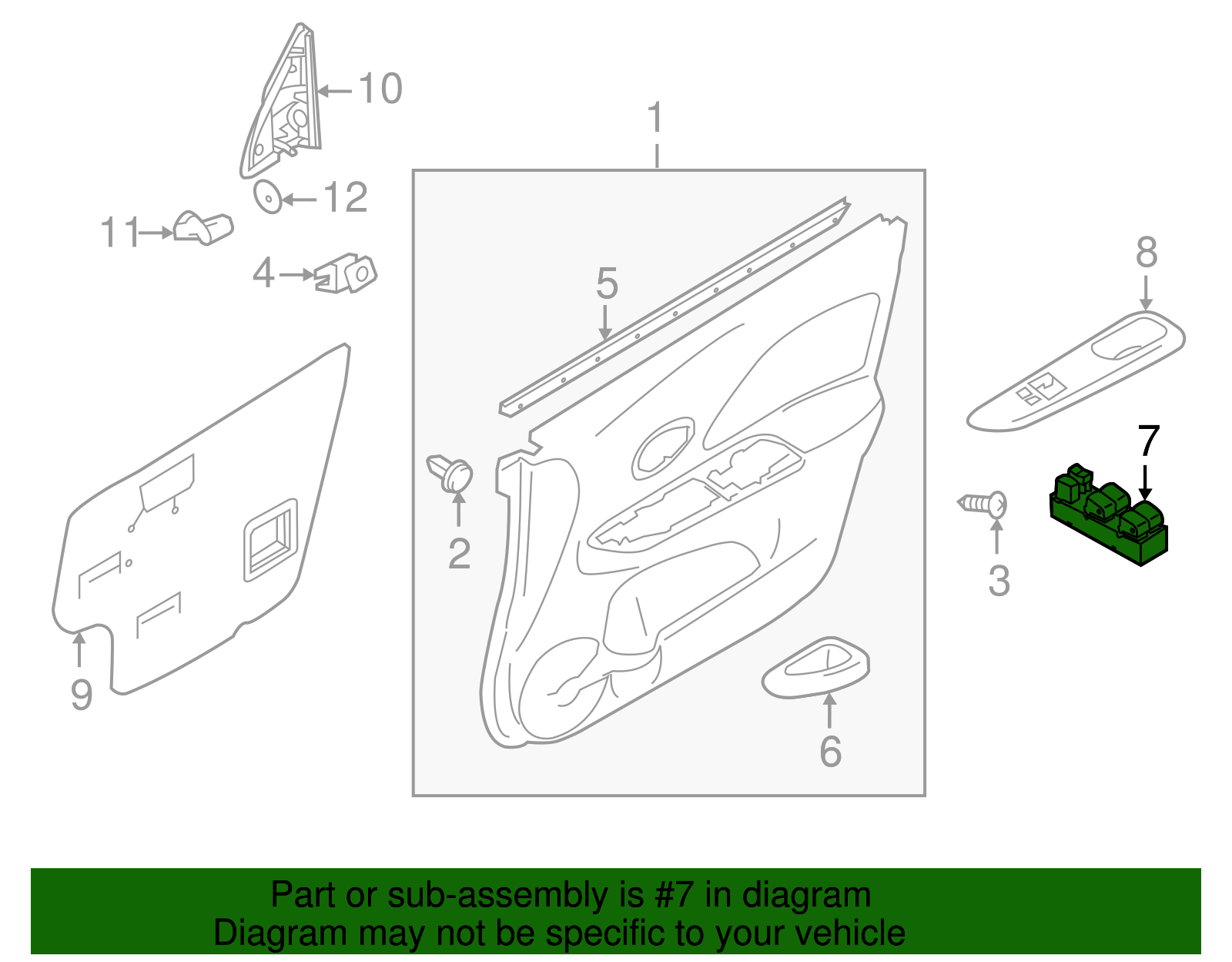 10
1
12
11
4
5
8
7
2
3
9
6

Part or sub-assembly is #7 in diagram
Diagram may not be specific to your vehicle