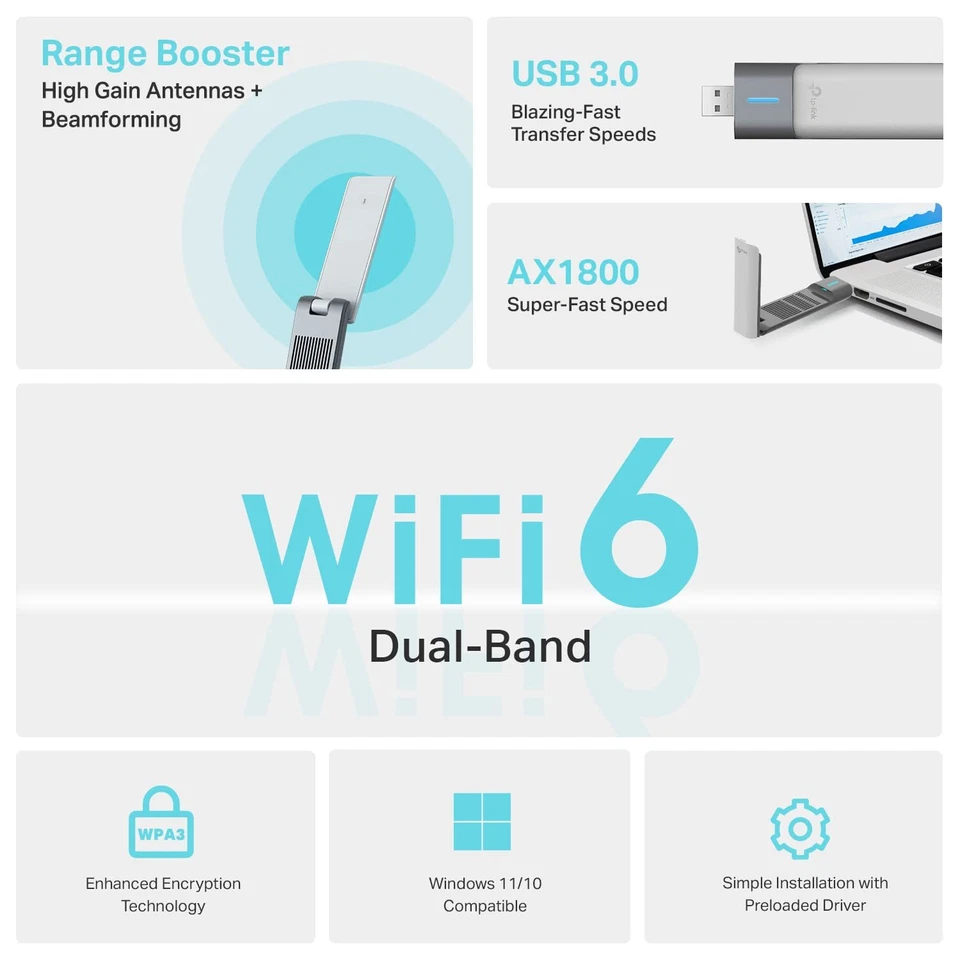 Range Booster
High Gain Antennas + Beamforming

USB 3.0
Blazing-Fast Transfer Speeds

tp-link

AX1800
Super-Fast Speed

WiFi 6
Dual-Band

WPA3
Enhanced Encryption Technology

Windows 11/10 Compatible

Simple Installation with Preloaded Driver