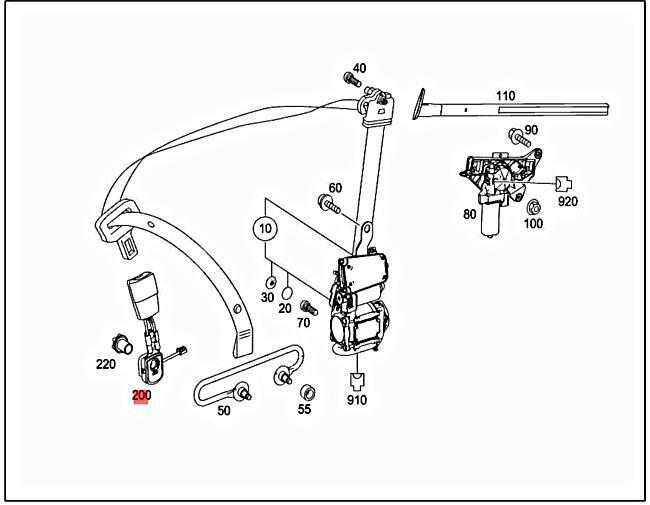 40
110
90
60
920
80
100
10
30
20
70
220
200
50
55
910