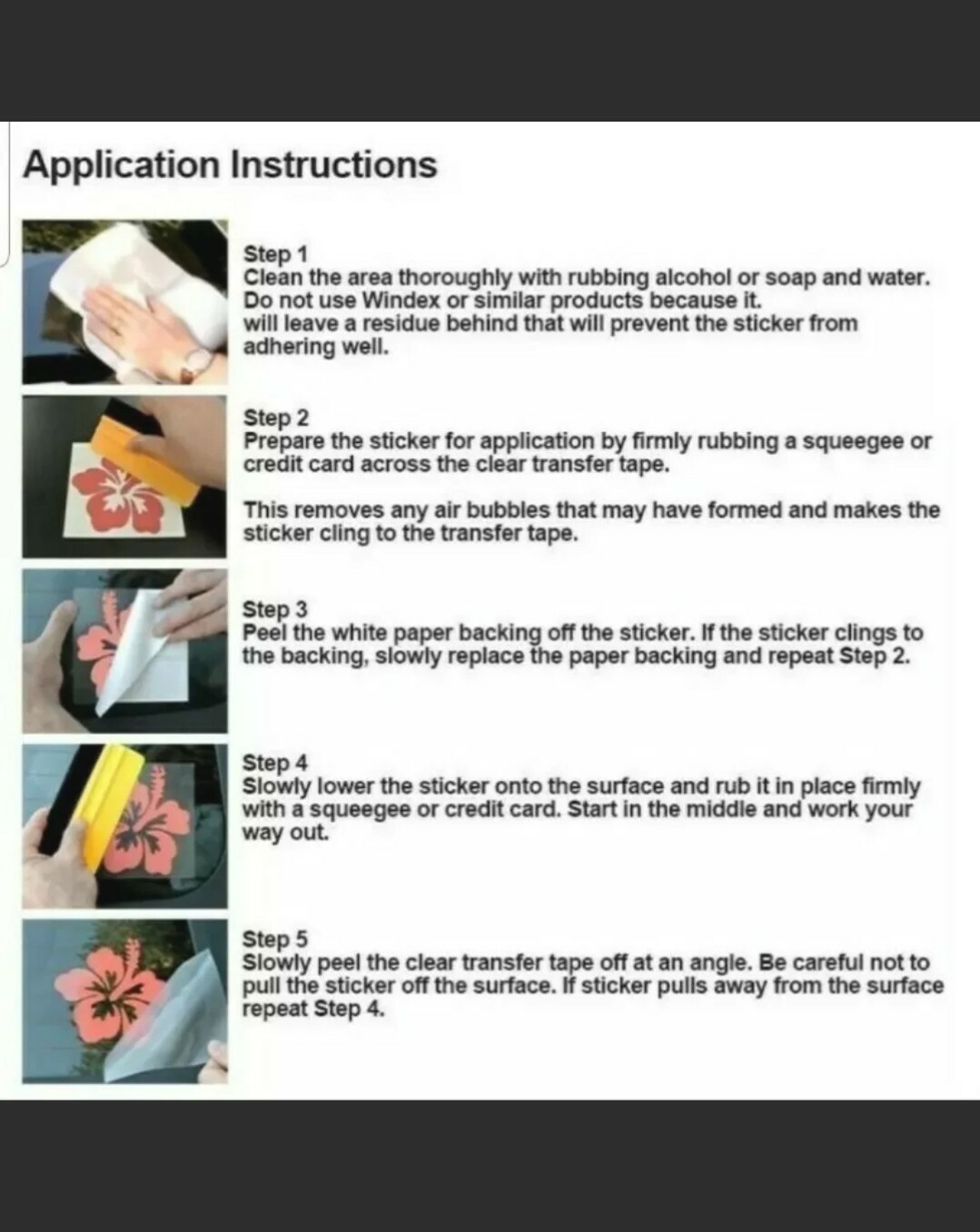 Application Instructions

Step 1
Clean the area thoroughly with rubbing alcohol or soap and water. Do not use Windex or similar products because it.
will leave a residue behind that will prevent the sticker from adhering well.

Step 2
Prepare the sticker for application by firmly rubbing a squeegee or credit card across the clear transfer tape.

This removes any air bubbles that may have formed and makes the sticker cling to the transfer tape.

Step 3
Peel the white paper backing off the sticker. If the sticker clings to the backing, slowly replace the paper backing and repeat Step 2.

Step 4
Slowly lower the sticker onto the surface and rub it in place firmly with a squeegee or credit card. Start in the middle and work your way out.

Step 5
Slowly peel the clear transfer tape off at an angle. Be careful not to pull the sticker off the surface. If sticker pulls away from the surface repeat Step 4.