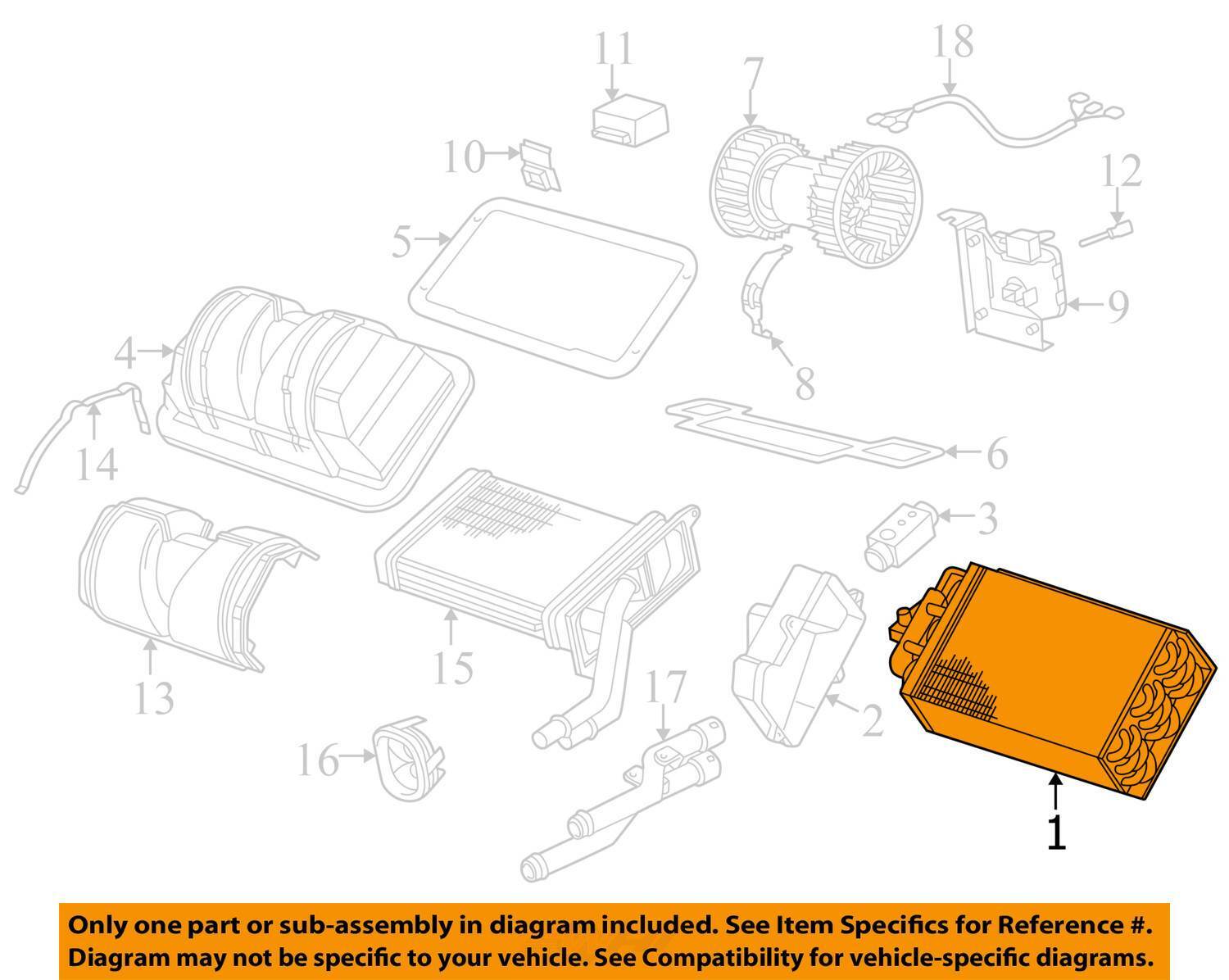 11
18
7
10
12
5
9
4
8
14
6
3
13
15
17
2
16
1

Only one part or sub-assembly in diagram included. See Item Specifics for Reference #. Diagram may not be specific to your vehicle. See Compatibility for vehicle-specific diagrams.