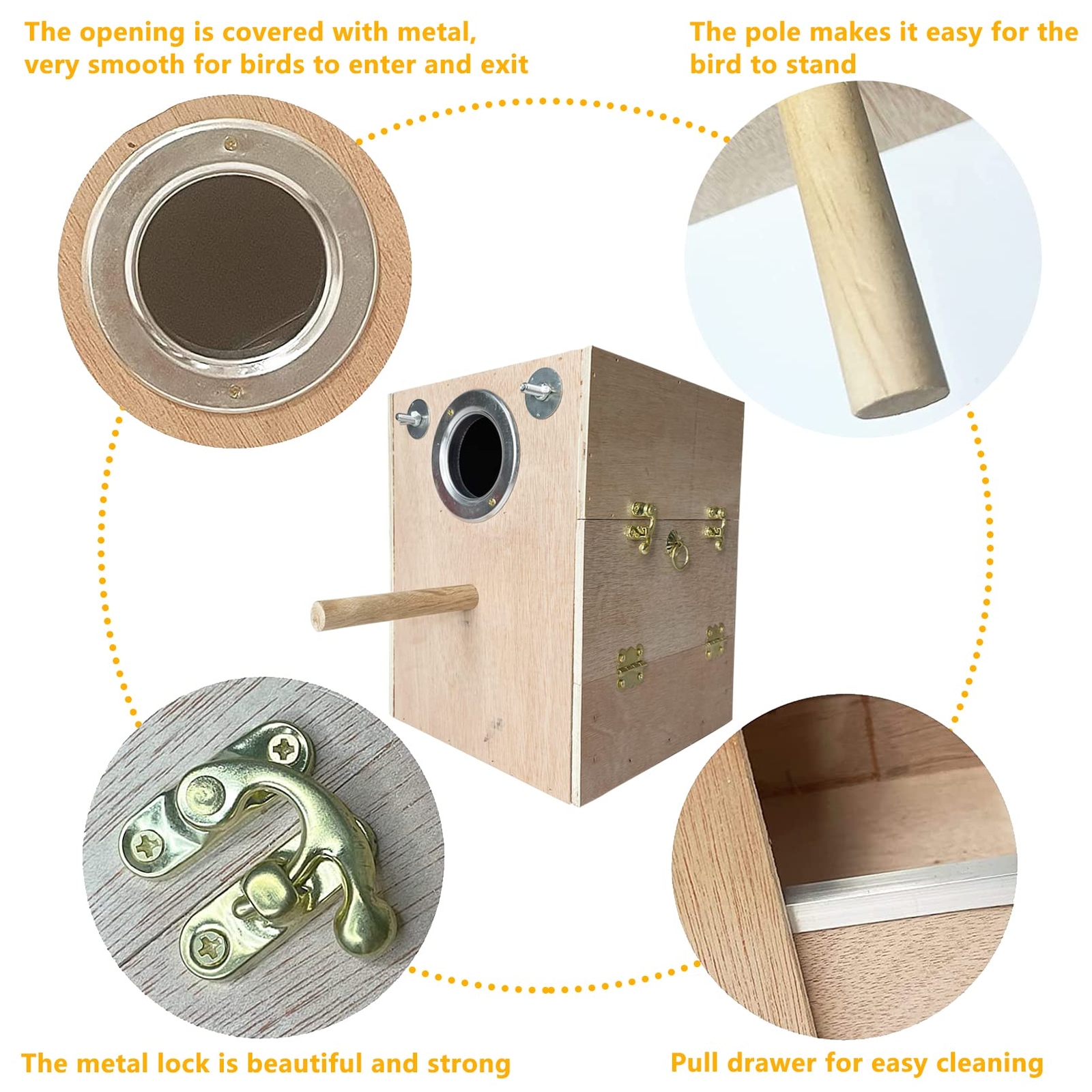 The opening is covered with metal, very smooth for birds to enter and exit

The pole makes it easy for the bird to stand

The metal lock is beautiful and strong

Pull drawer for easy cleaning