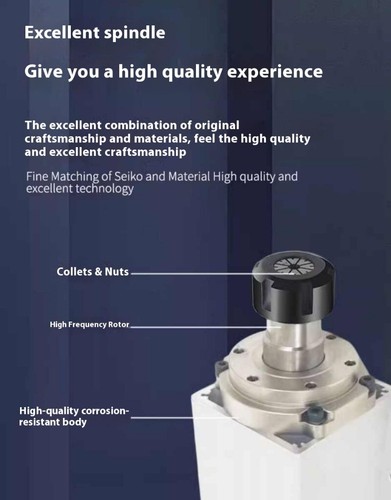 Excellent spindle

Give you a high quality experience

The excellent combination of original craftsmanship and materials, feel the high quality and excellent craftsmanship

Fine Matching of Seiko and Material High quality and excellent technology

Collets & Nuts

High Frequency Rotor

High-quality corrosion-resistant body