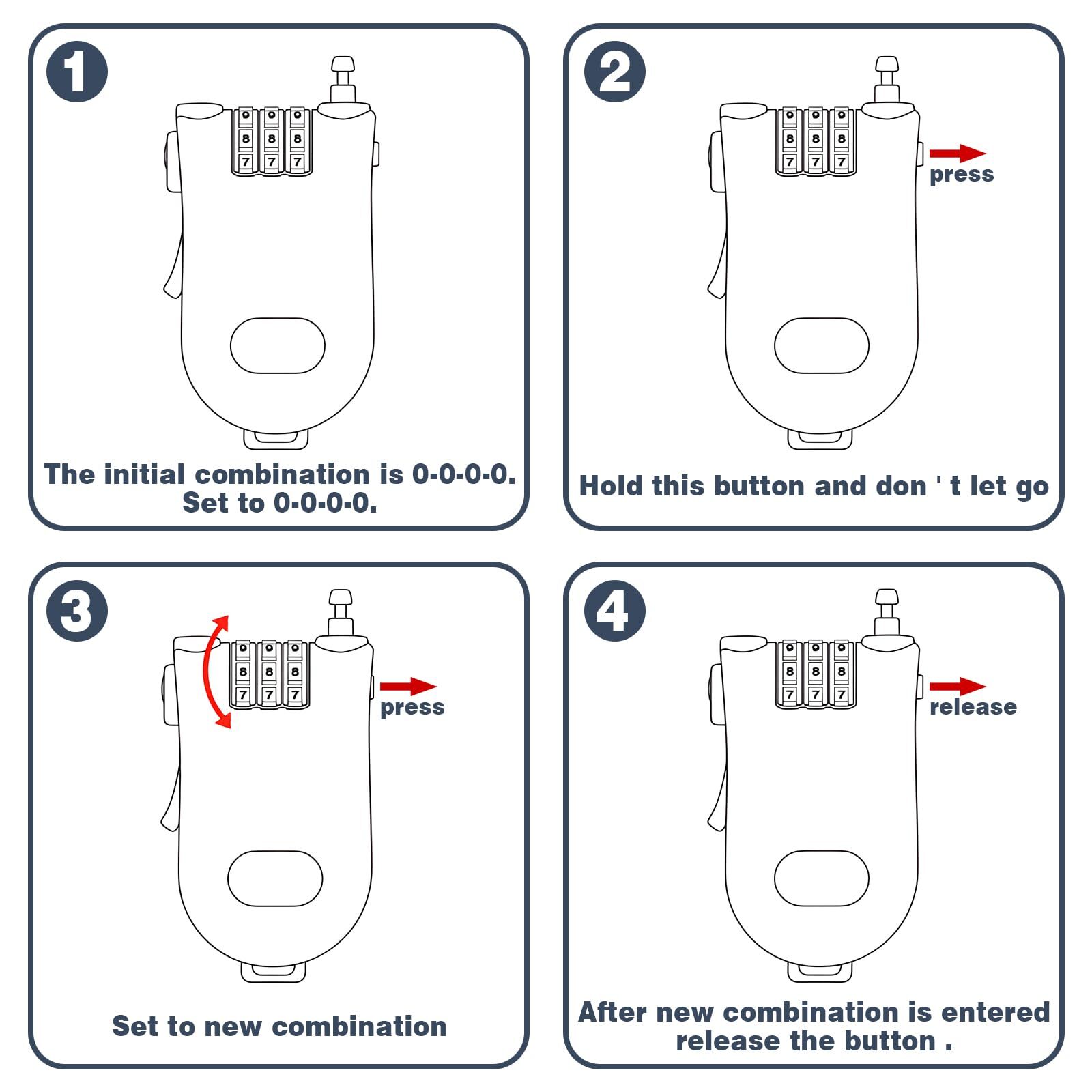 1

0 0 0
8 8 8
7 7 7

The initial combination is 0-0-0-0. Set to 0-0-0-0.

2

0 0 0
8 8 8
7 7 7

press

Hold this button and don ' t let go

3

0 0 0
8 8 8
7 7 7

press

Set to new combination

4

0 0 0
8 8 8
7 7 7

release

After new combination is entered release the button .