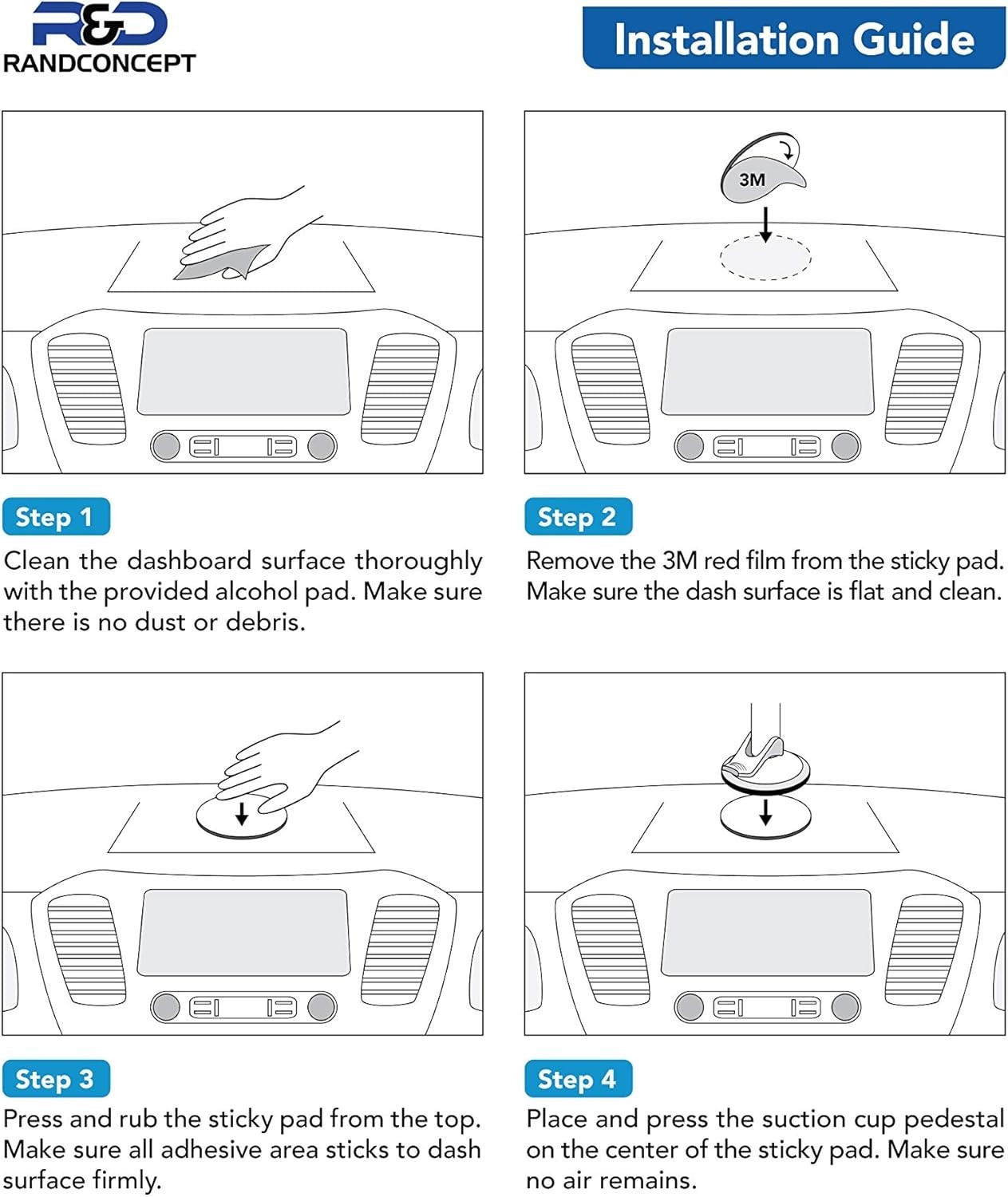 R&D
RANDCONCEPT

Installation Guide

3M

Step 1
Clean the dashboard surface thoroughly with the provided alcohol pad. Make sure there is no dust or debris.

Step 2
Remove the 3M red film from the sticky pad. Make sure the dash surface is flat and clean.

Step 3
Press and rub the sticky pad from the top. Make sure all adhesive area sticks to dash surface firmly.

Step 4
Place and press the suction cup pedestal on the center of the sticky pad. Make sure no air remains.