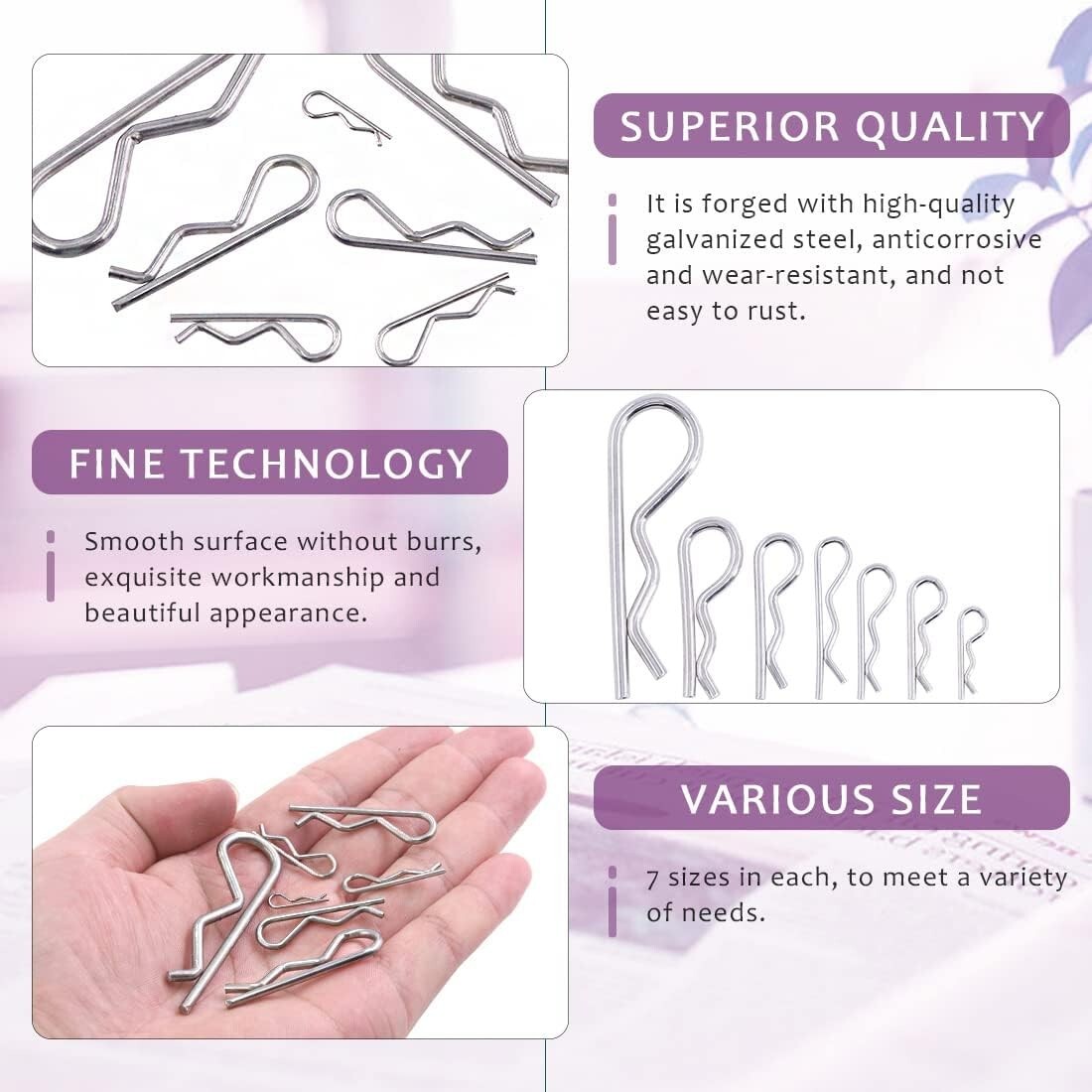 SUPERIOR QUALITY

It is forged with high-quality galvanized steel, anticorrosive and wear-resistant, and not easy to rust.

FINE TECHNOLOGY

Smooth surface without burrs, exquisite workmanship and beautiful appearance.

VARIOUS SIZE

7 sizes in each, to meet a variety of needs.