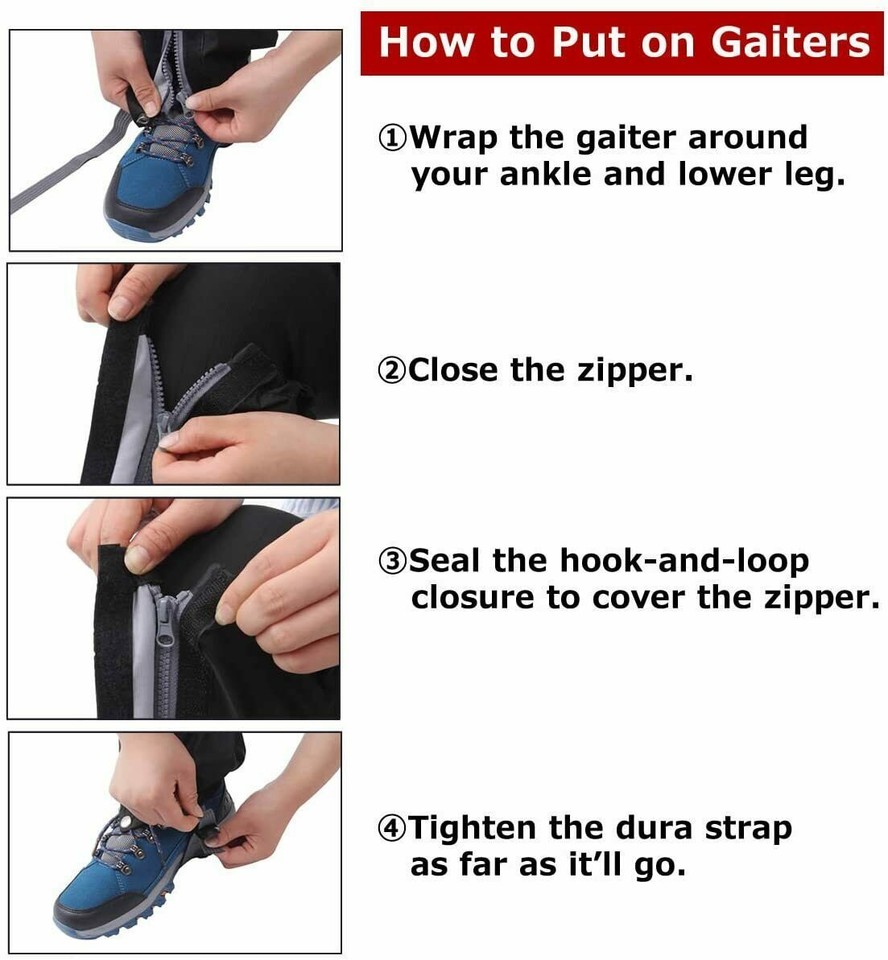 How to Put on Gaiters

①Wrap the gaiter around your ankle and lower leg.

②Close the zipper.

③Seal the hook-and-loop closure to cover the zipper.

④Tighten the dura strap as far as it'll go.