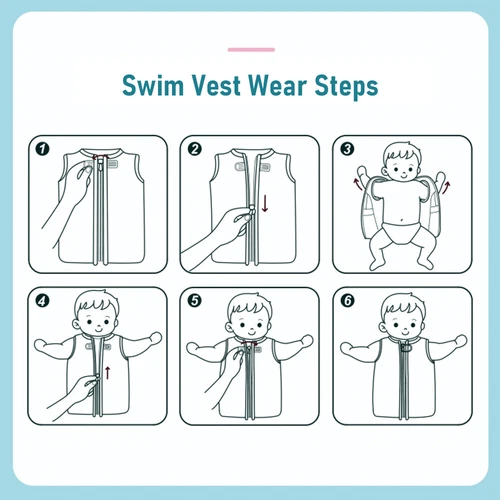 Swim Vest Wear Steps

1

2

3

4

5

6