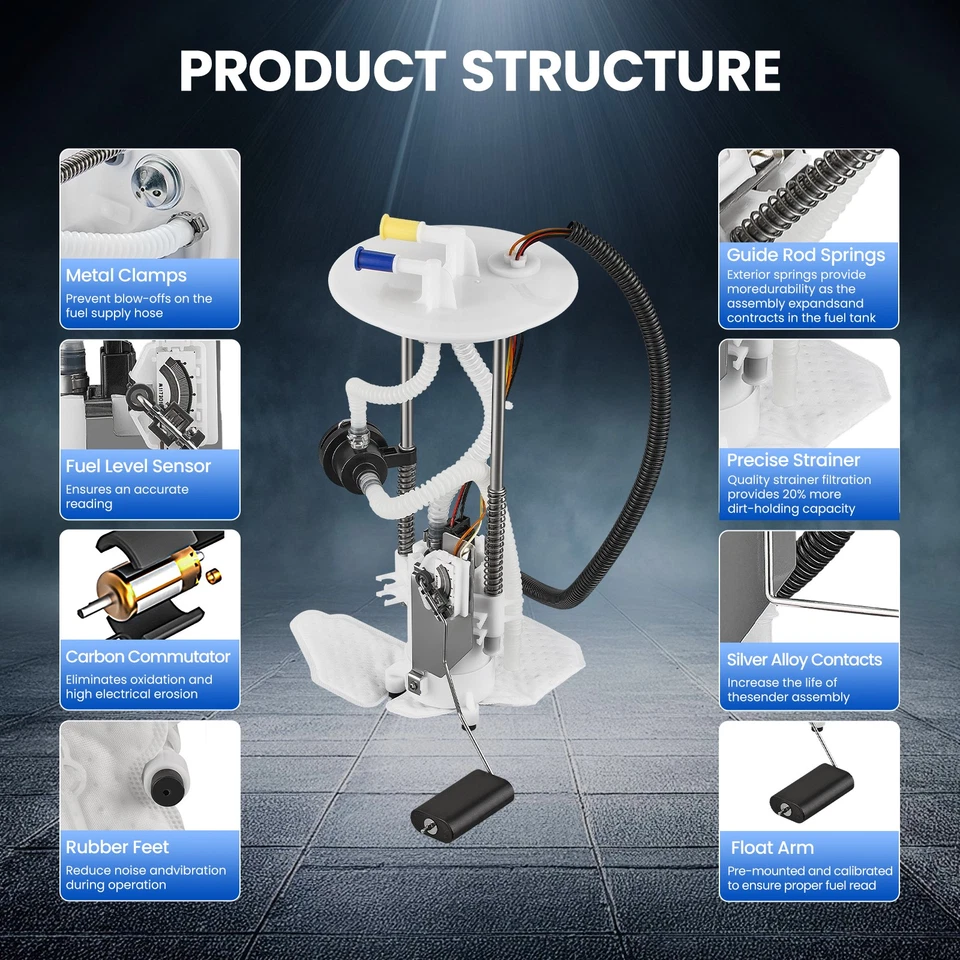 PRODUCT STRUCTURE

Metal Clamps
Prevent blow-offs on the fuel supply hose

Fuel Level Sensor
Ensures an accurate reading

Carbon Commutator
Eliminates oxidation and high electrical erosion

Rubber Feet
Reduce noise andvibration during operation

Guide Rod Springs
Exterior springs provide moredurability as the assembly expandsand contracts in the fuel tank

Precise Strainer
Quality strainer filtration provides 20% more dirt-holding capacity

Silver Alloy Contacts
Increase the life of thesender assembly

Float Arm
Pre-mounted and calibrated to ensure proper fuel read