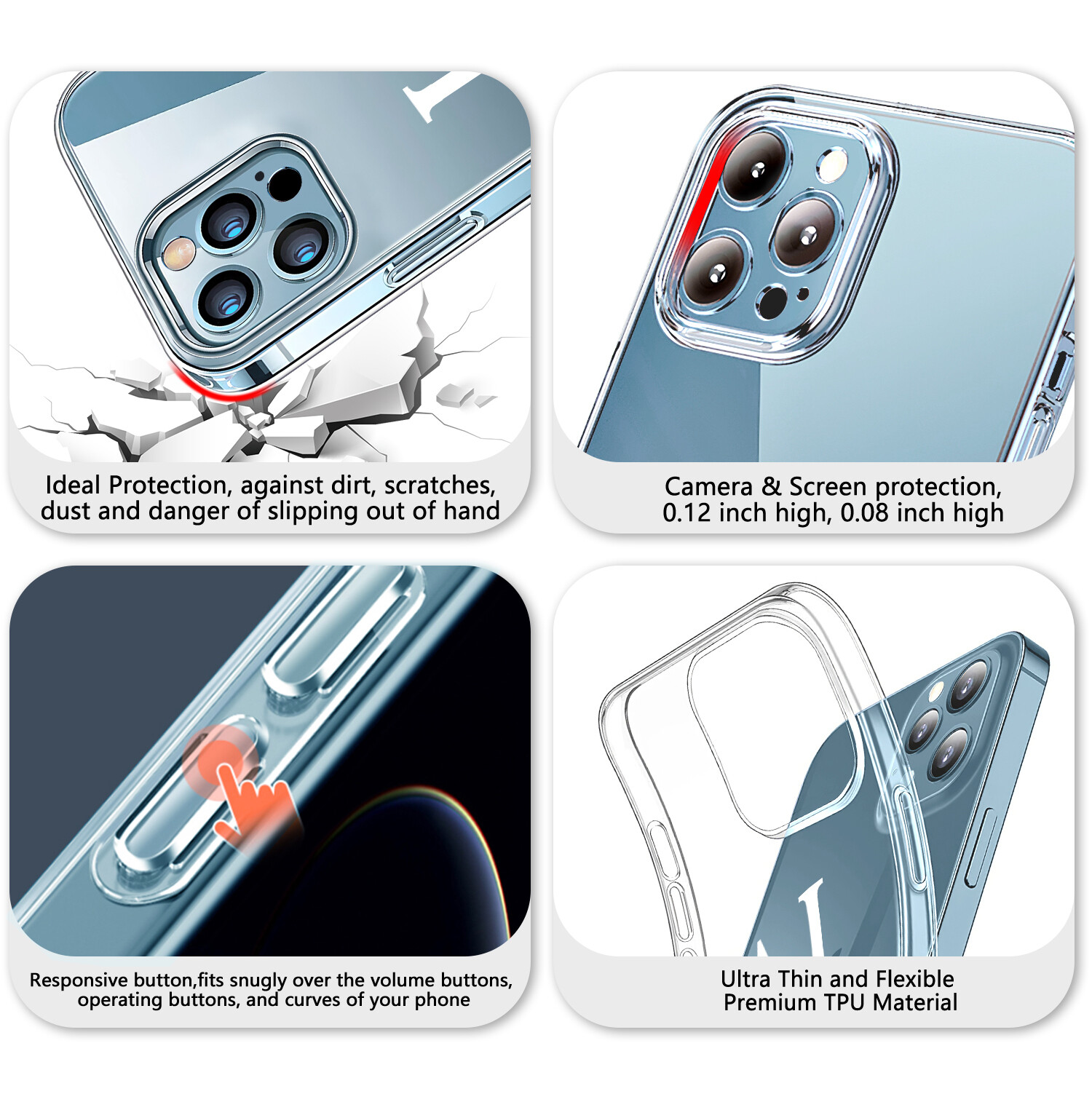 Ideal Protection, against dirt, scratches, dust and danger of slipping out of hand

Camera & Screen protection, 0.12 inch high, 0.08 inch high

Responsive button,fits snugly over the volume buttons, operating buttons, and curves of your phone

Ultra Thin and Flexible Premium TPU Material