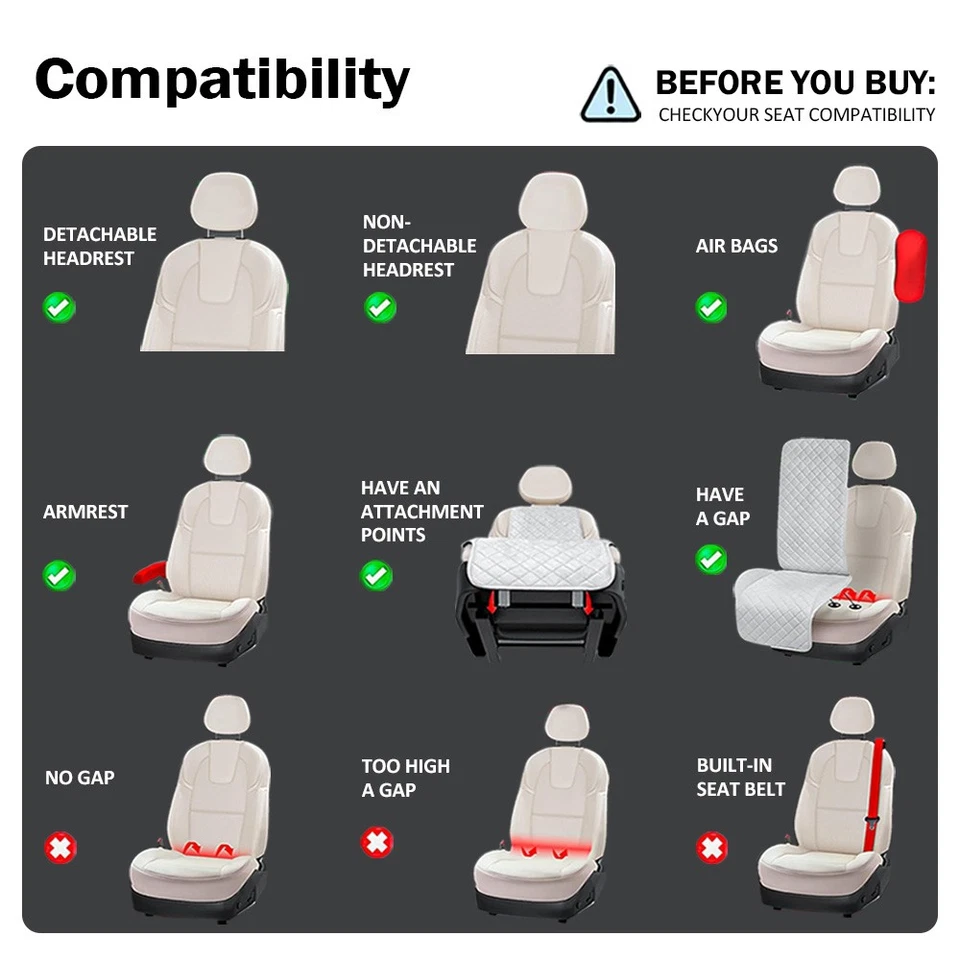 Compatibility

BEFORE YOU BUY:
CHECKYOUR SEAT COMPATIBILITY

DETACHABLE HEADREST

NON-DETACHABLE HEADREST

AIR BAGS

ARMREST

HAVE AN ATTACHMENT POINTS

HAVE A GAP

NO GAP

TOO HIGH A GAP

BUILT-IN SEAT BELT