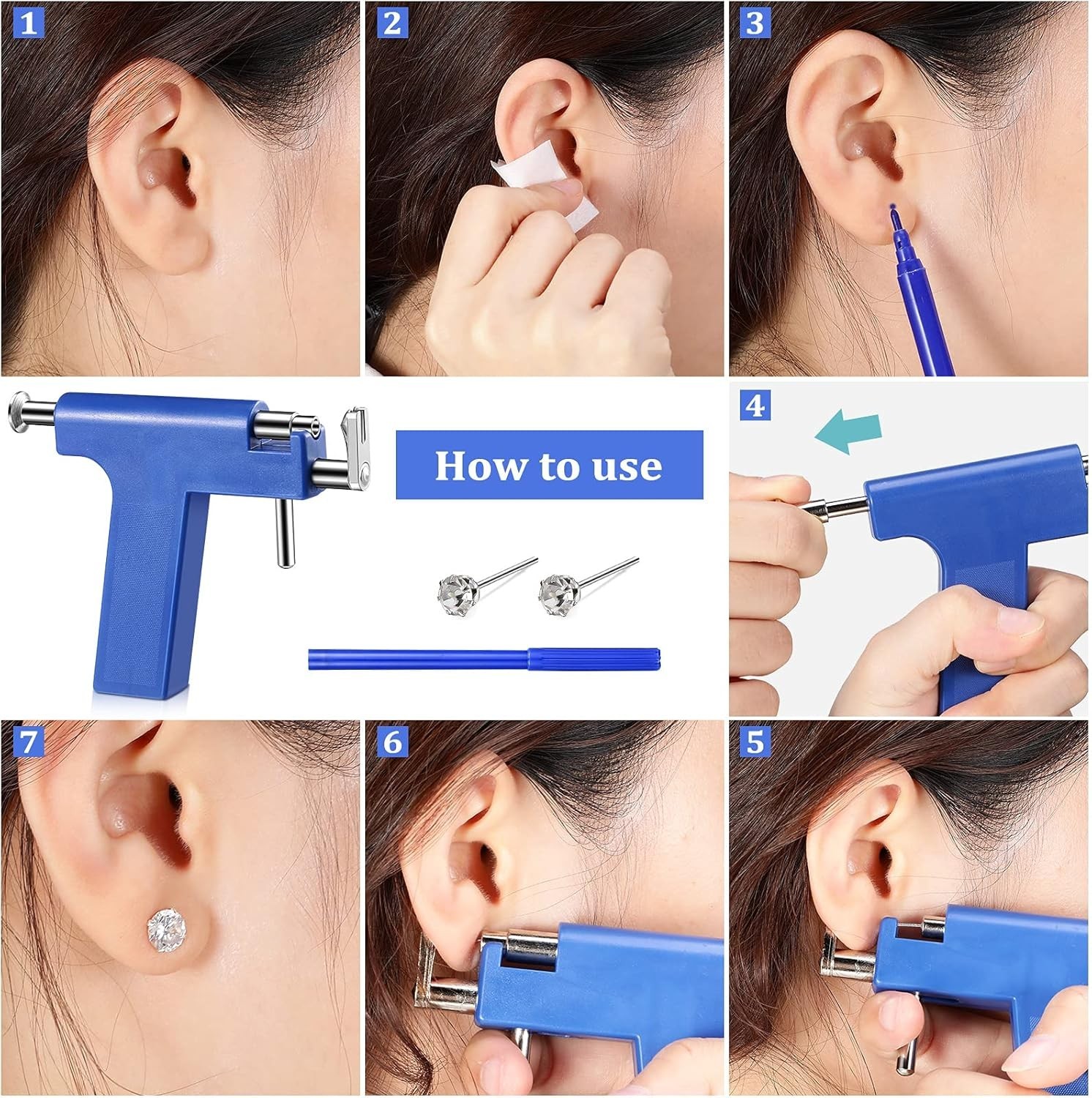 1

2

3

How to use

4

7

6

5