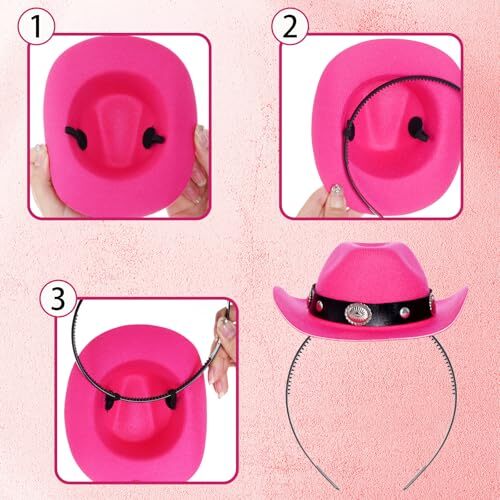 1

2

3