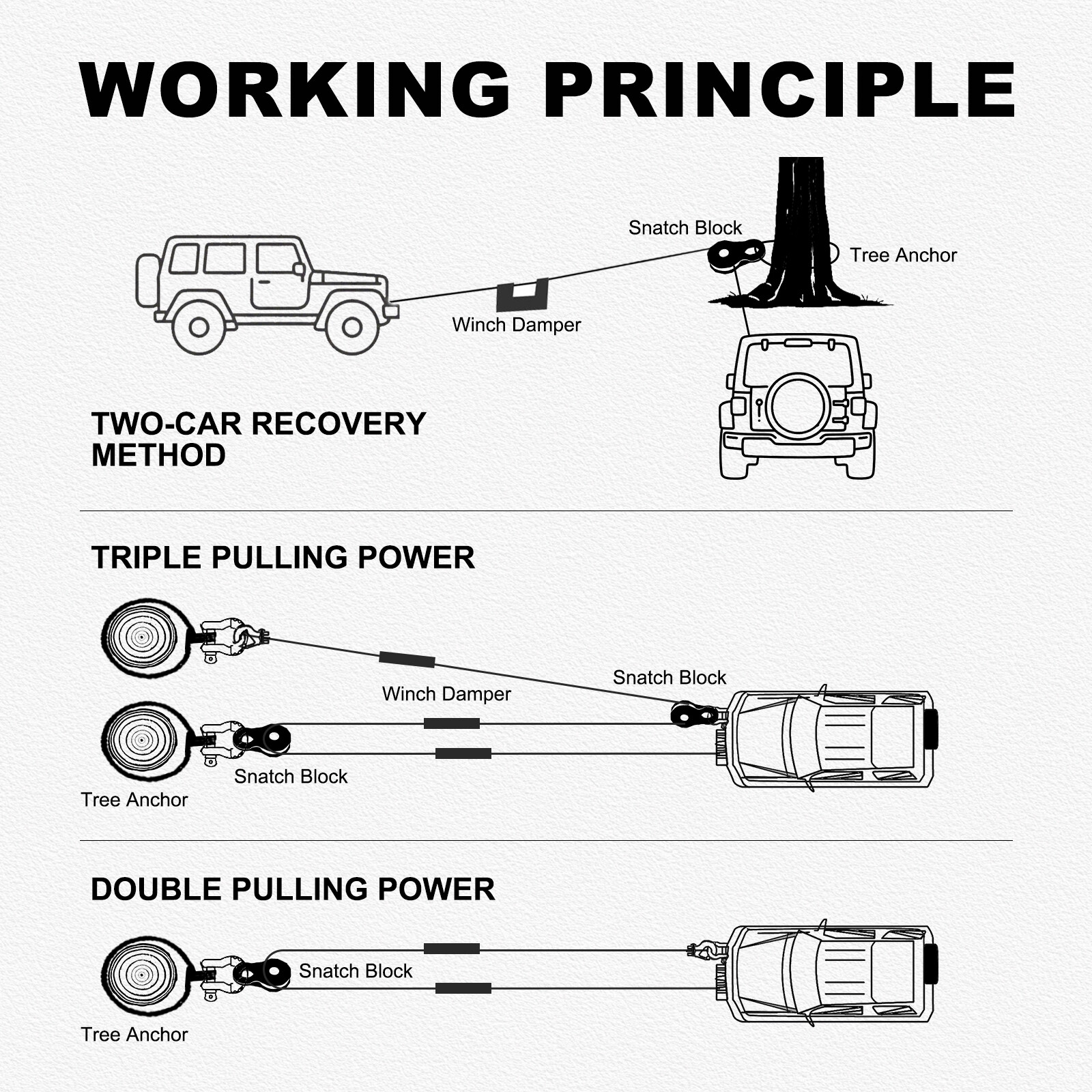 WORKING PRINCIPLE

Snatch Block

Tree Anchor

Winch Damper

TWO-CAR RECOVERY METHOD

TRIPLE PULLING POWER

Winch Damper

Snatch Block

Snatch Block

Tree Anchor

DOUBLE PULLING POWER

Snatch Block

Tree Anchor