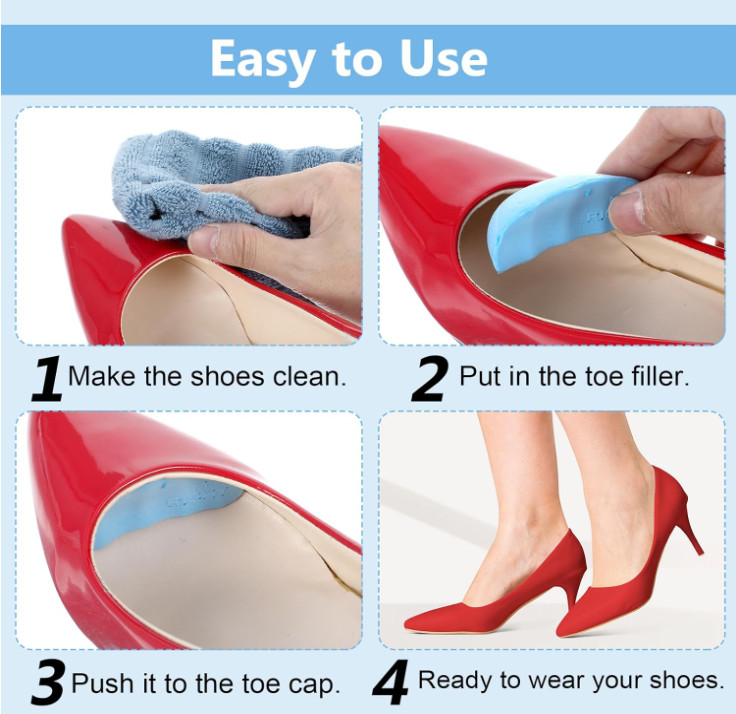 Easy to Use

1 Make the shoes clean.

2 Put in the toe filler.

3 Push it to the toe cap.

4 Ready to wear your shoes.