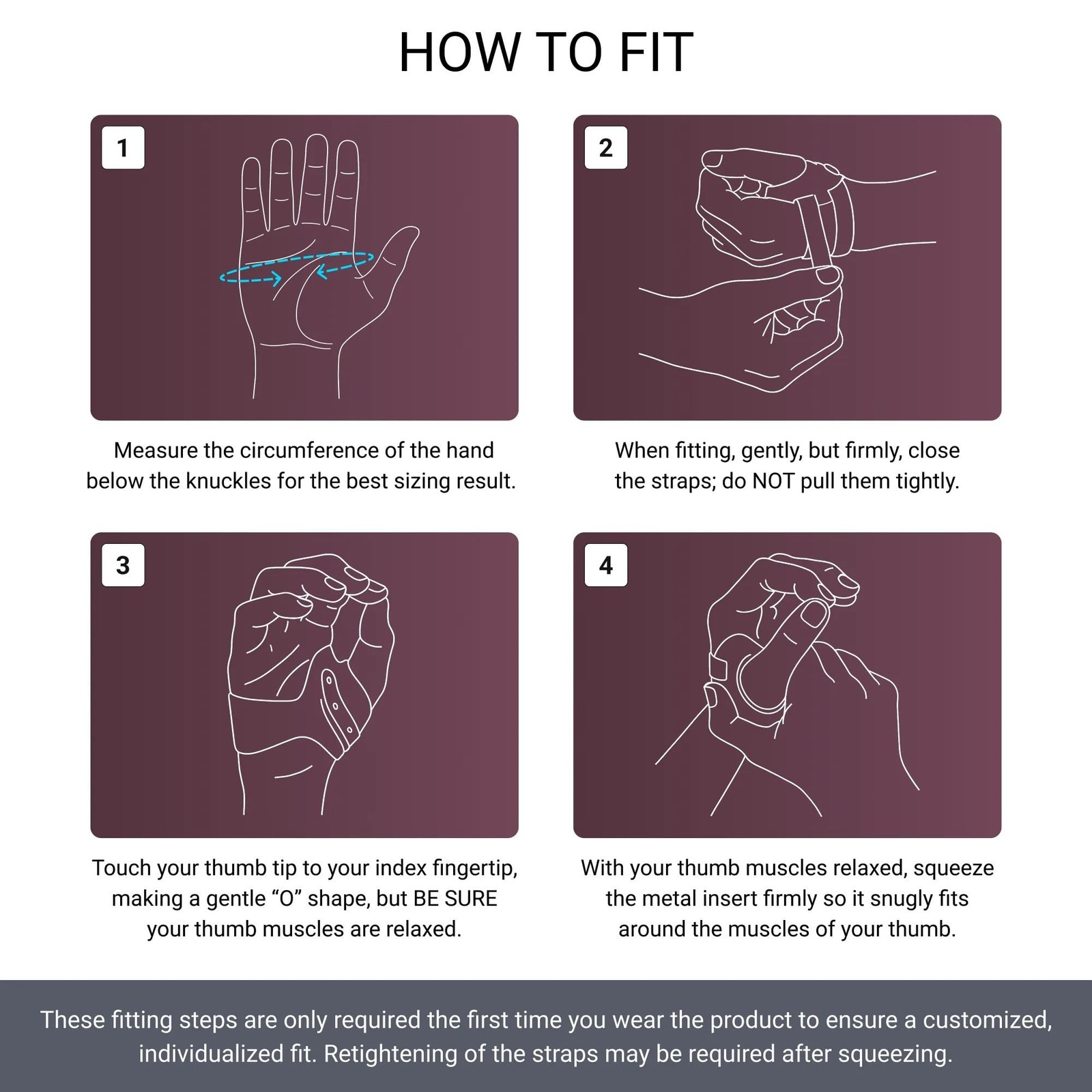 HOW TO FIT

1

Measure the circumference of the hand below the knuckles for the best sizing result.

2

When fitting, gently, but firmly, close the straps; do NOT pull them tightly.

3

Touch your thumb tip to your index fingertip, making a gentle “O” shape, but BE SURE your thumb muscles are relaxed.

4

With your thumb muscles relaxed, squeeze the metal insert firmly so it snugly fits around the muscles of your thumb.

These fitting steps are only required the first time you wear the product to ensure a customized, individualized fit. Retightening of the straps may be required after squeezing.