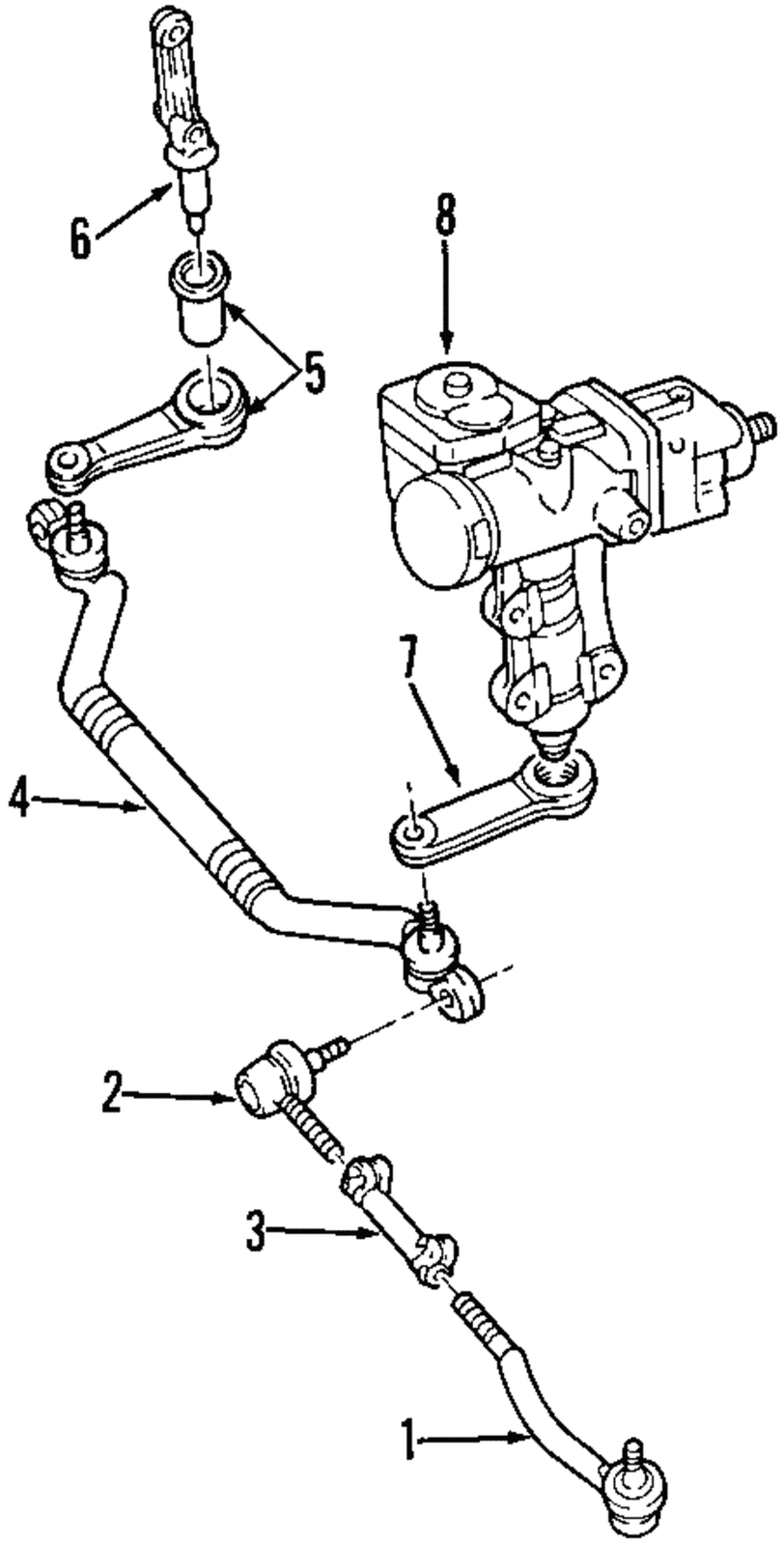 6
8
5
7
4
2
3
1