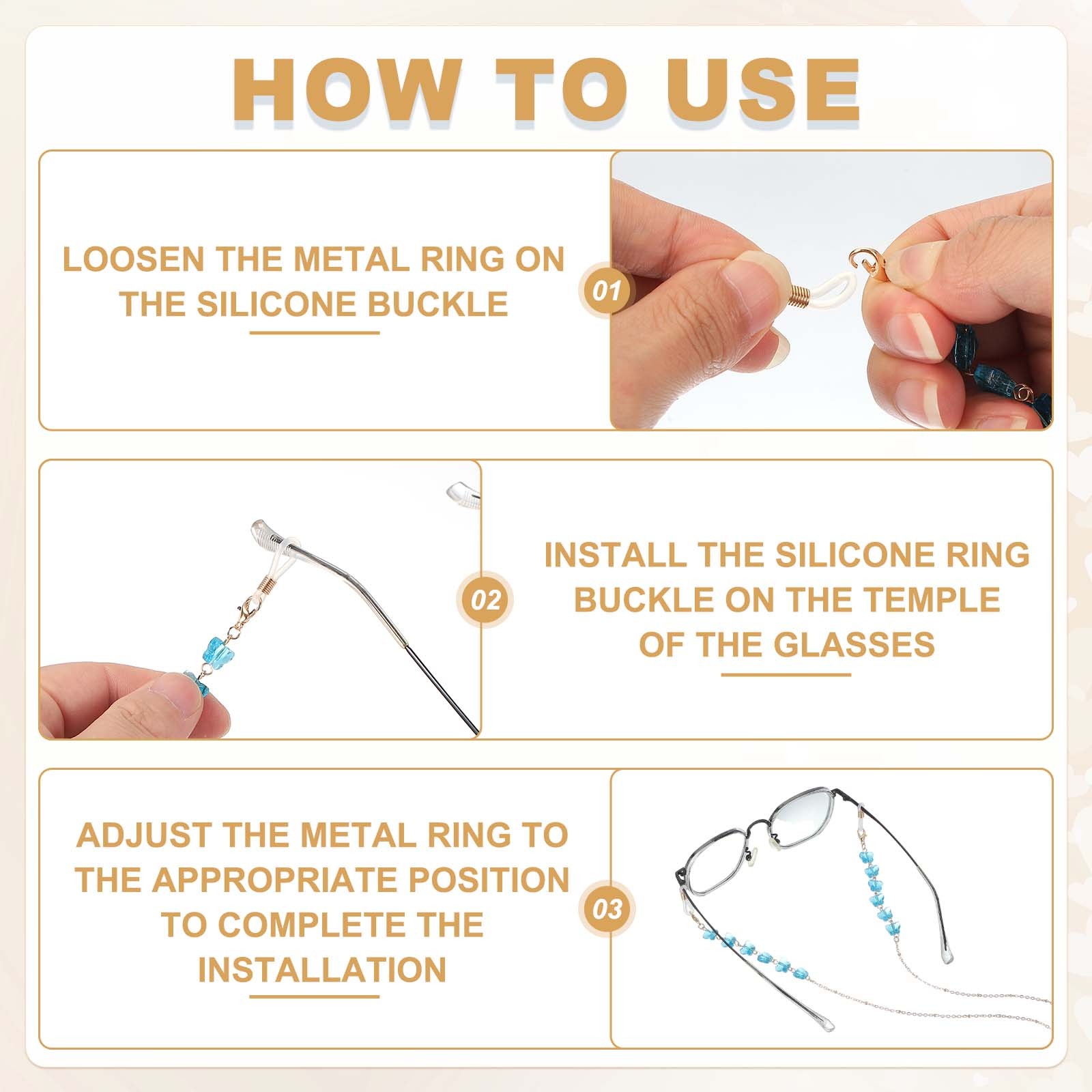 HOW TO USE

LOOSEN THE METAL RING ON THE SILICONE BUCKLE

01

02

INSTALL THE SILICONE RING BUCKLE ON THE TEMPLE OF THE GLASSES

ADJUST THE METAL RING TO THE APPROPRIATE POSITION TO COMPLETE THE INSTALLATION

03