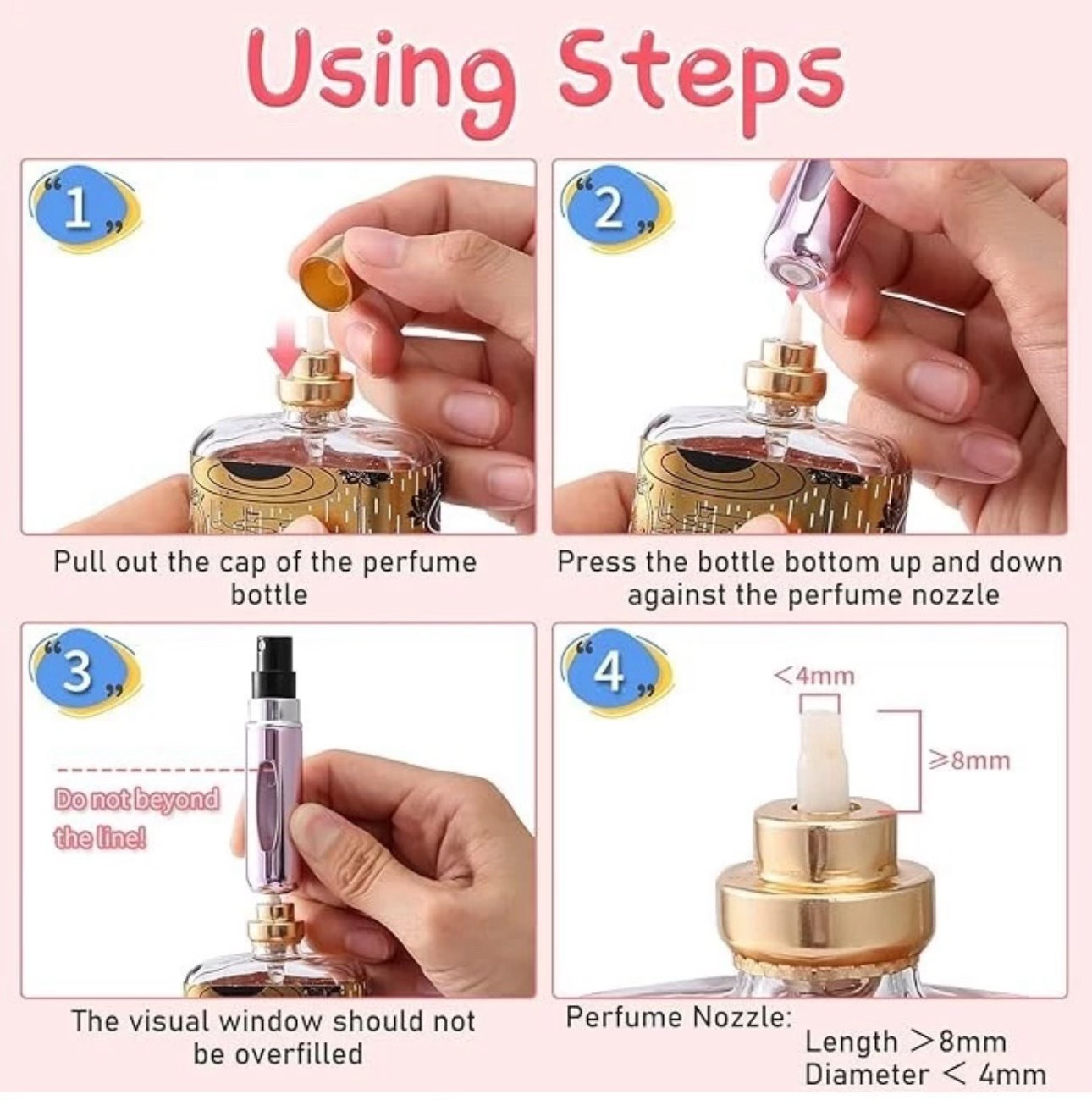 Using Steps

"1"

Pull out the cap of the perfume bottle

"2"

Press the bottle bottom up and down against the perfume nozzle

"3"

Do not beyond the line!

The visual window should not be overfilled

"4"

<4mm

≥8mm

Perfume Nozzle:
Length >8mm
Diameter < 4mm