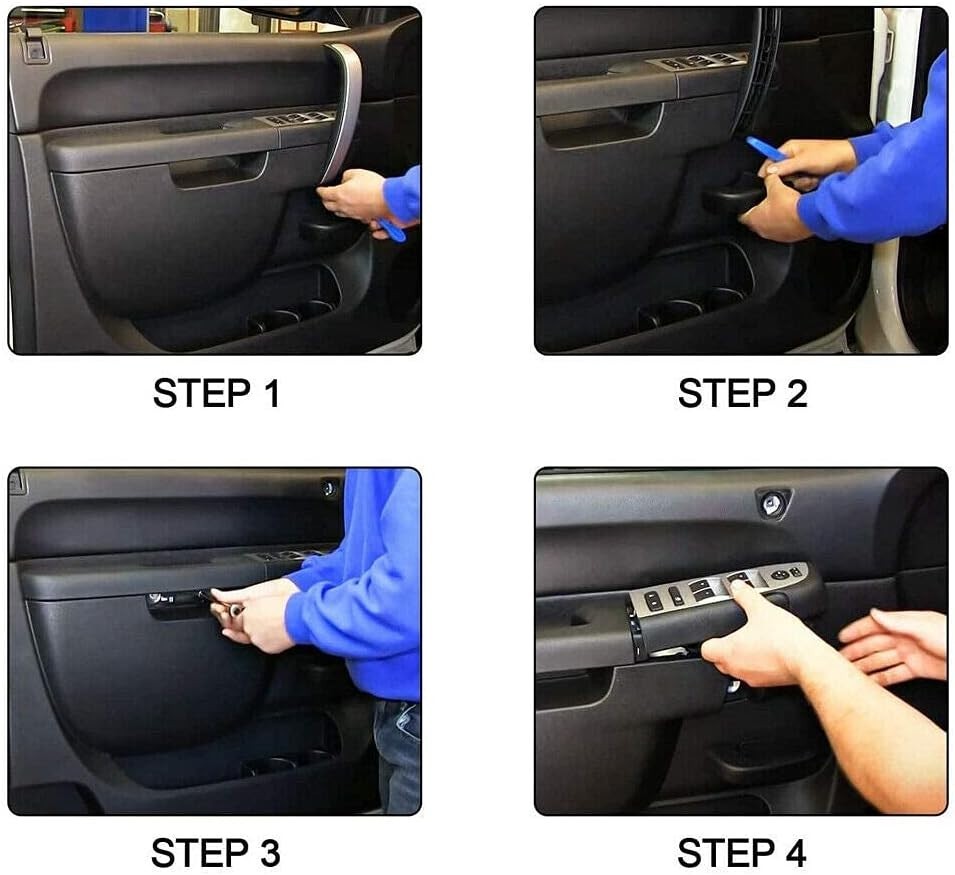 STEP 1

STEP 2

STEP 3

STEP 4