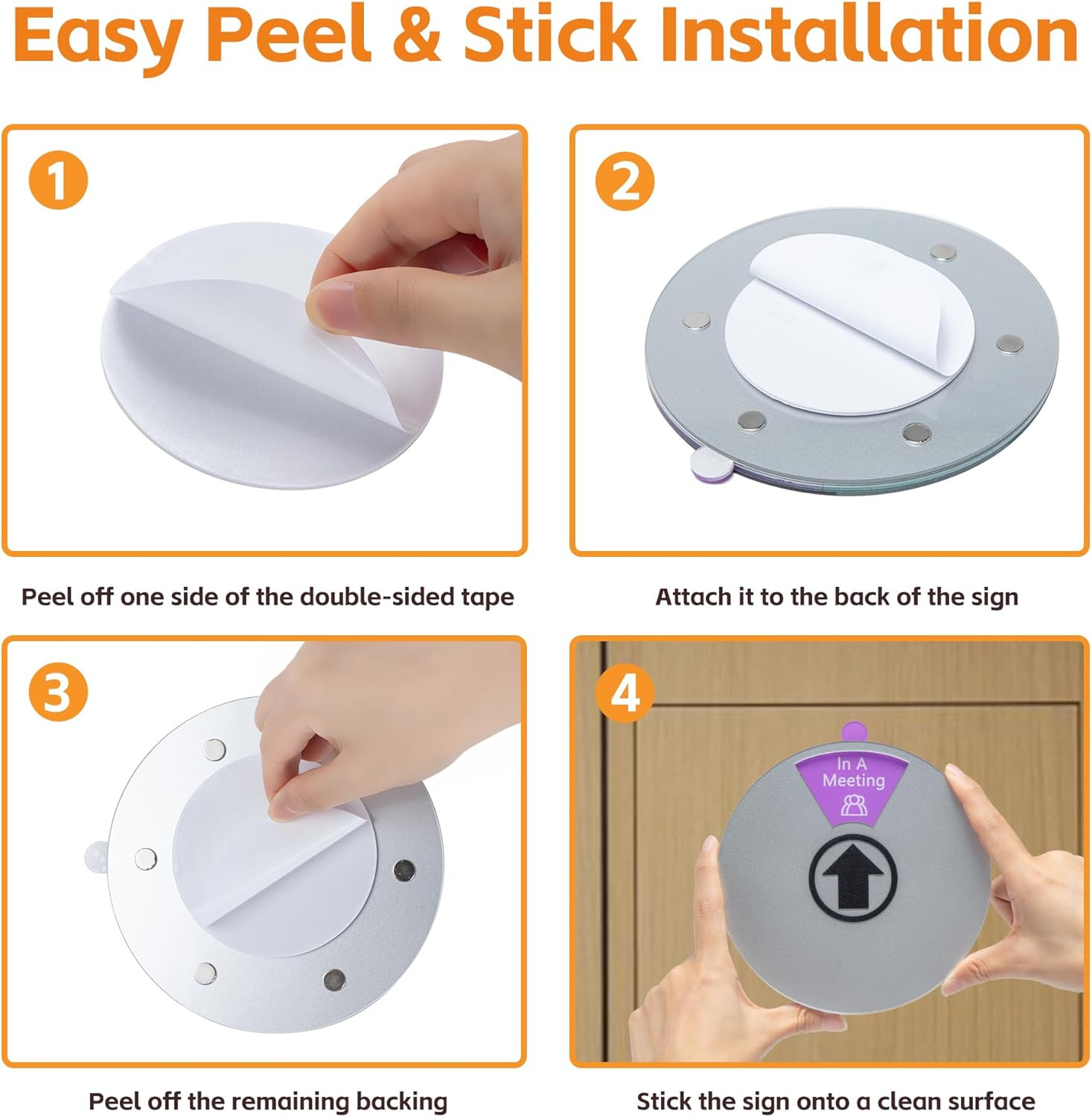 Easy Peel & Stick Installation

1

Peel off one side of the double-sided tape

2

Attach it to the back of the sign

3

Peel off the remaining backing

4

In A Meeting

Stick the sign onto a clean surface